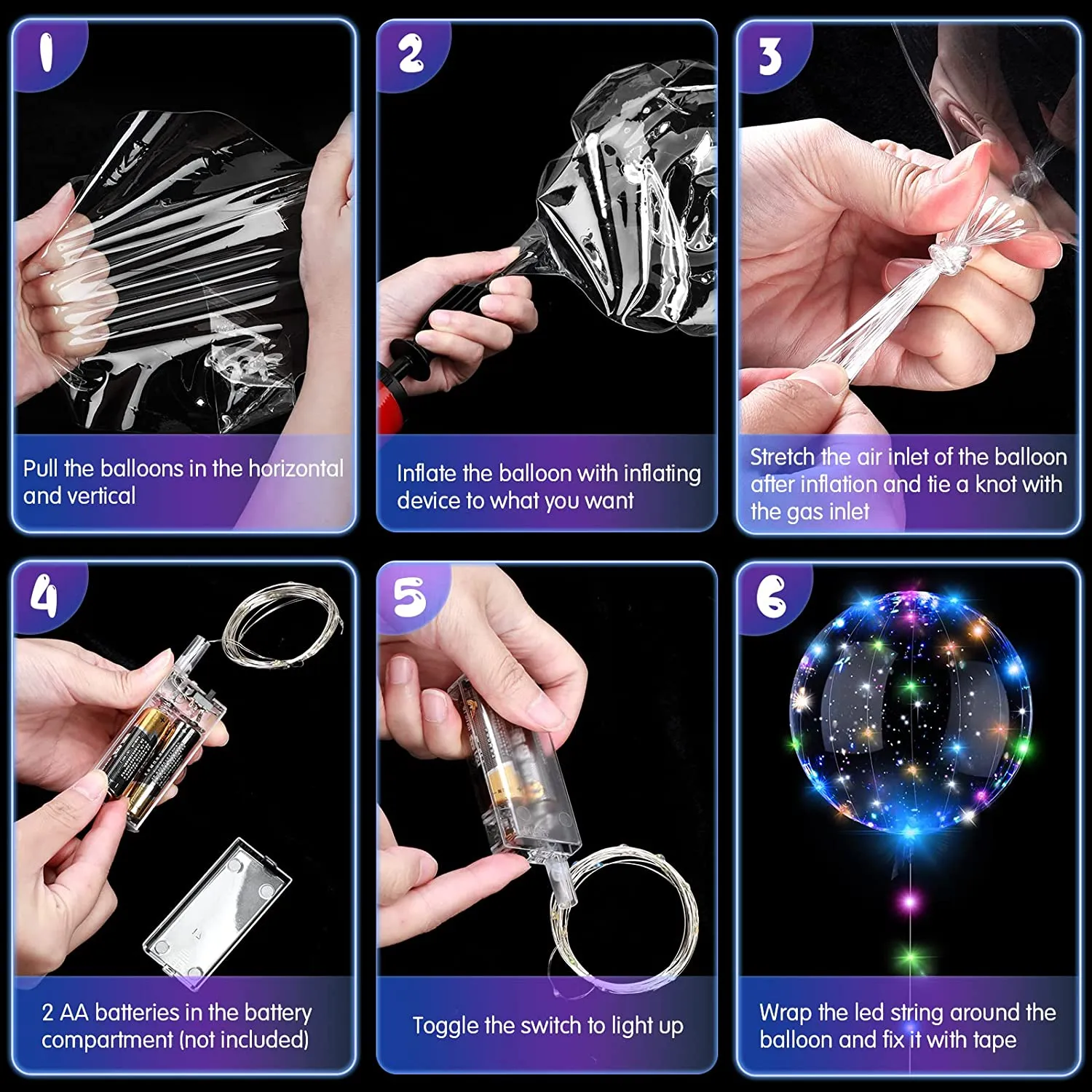 1

Pull the balloons in the horizontal and vertical

2

Inflate the balloon with inflating device to what you want

3

Stretch the air inlet of the balloon after inflation and tie a knot with the gas inlet

4

2 AA batteries in the battery compartment (not included)

5

Toggle the switch to light up

6

Wrap the led string around the balloon and fix it with tape