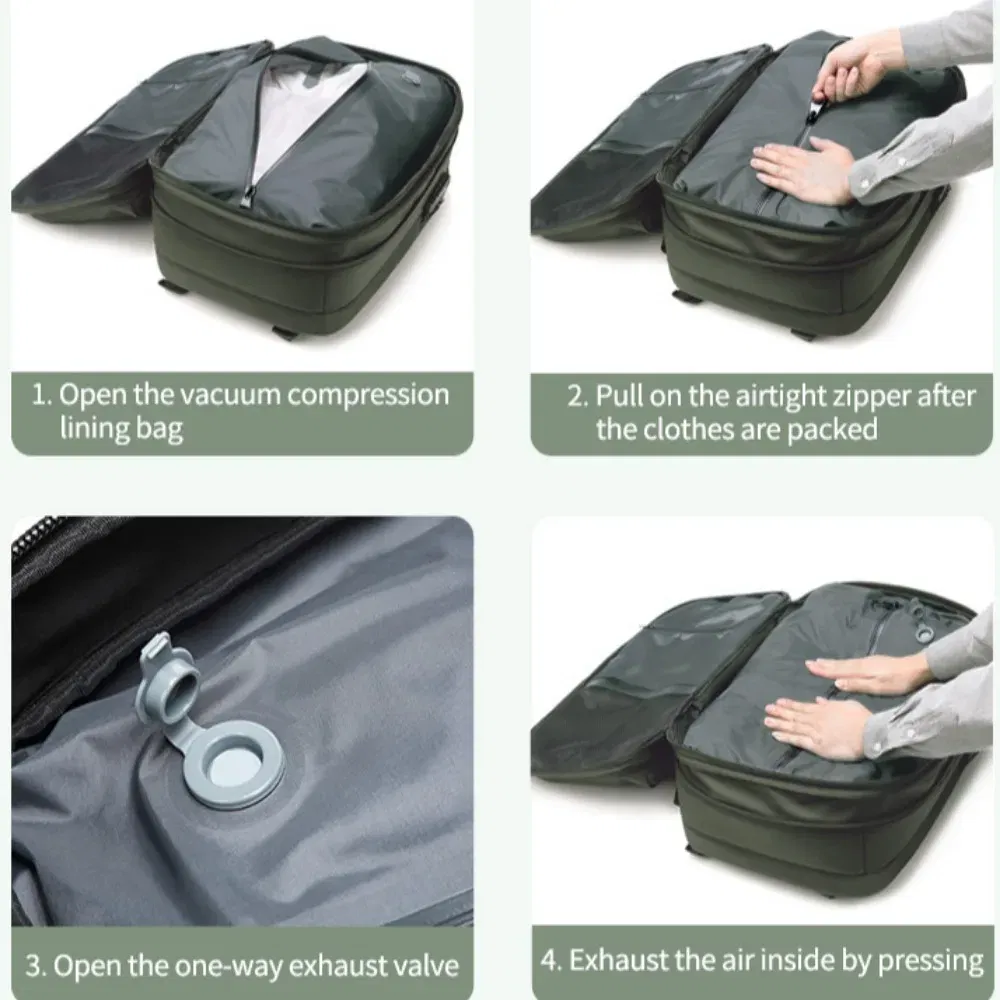 1. Open the vacuum compression lining bag

2. Pull on the airtight zipper after the clothes are packed

3. Open the one-way exhaust valve

4. Exhaust the air inside by pressing