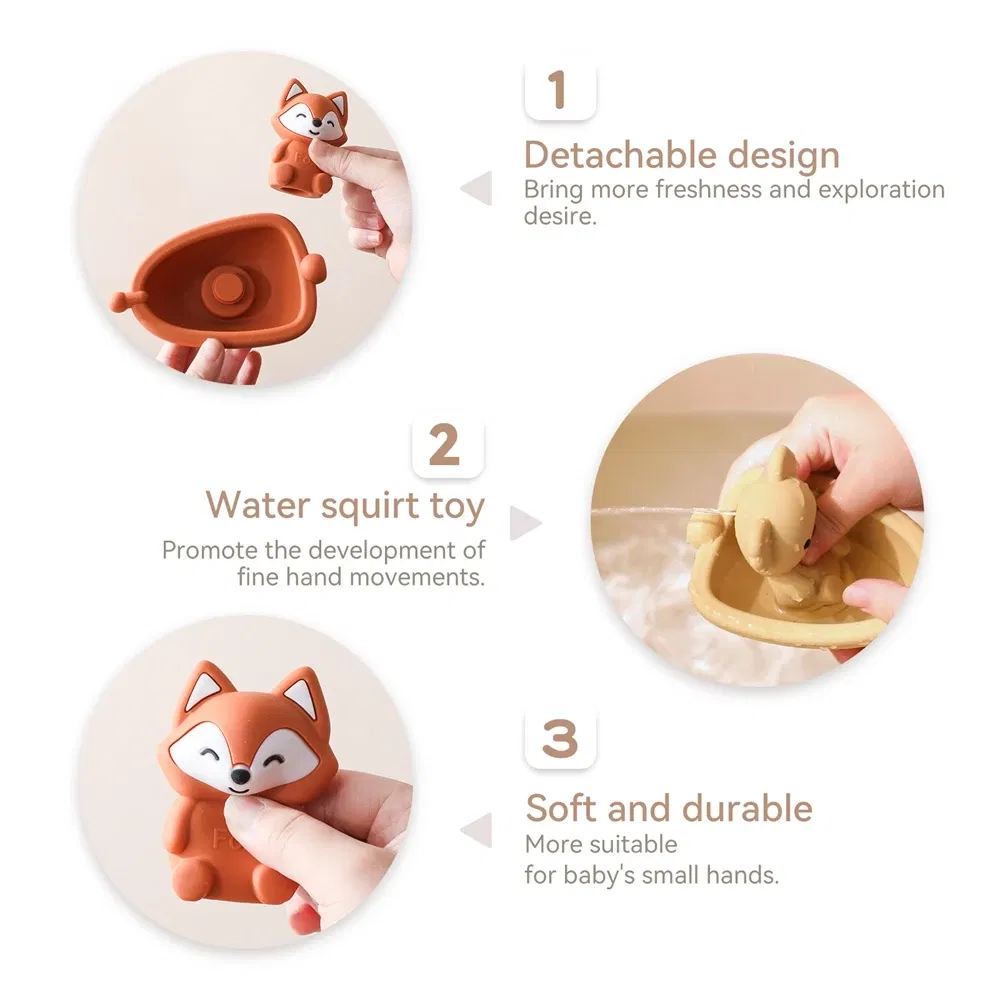 1

Detachable design
Bring more freshness and exploration desire.

2

Water squirt toy
Promote the development of fine hand movements.

3

Soft and durable
More suitable
for baby's small hands.