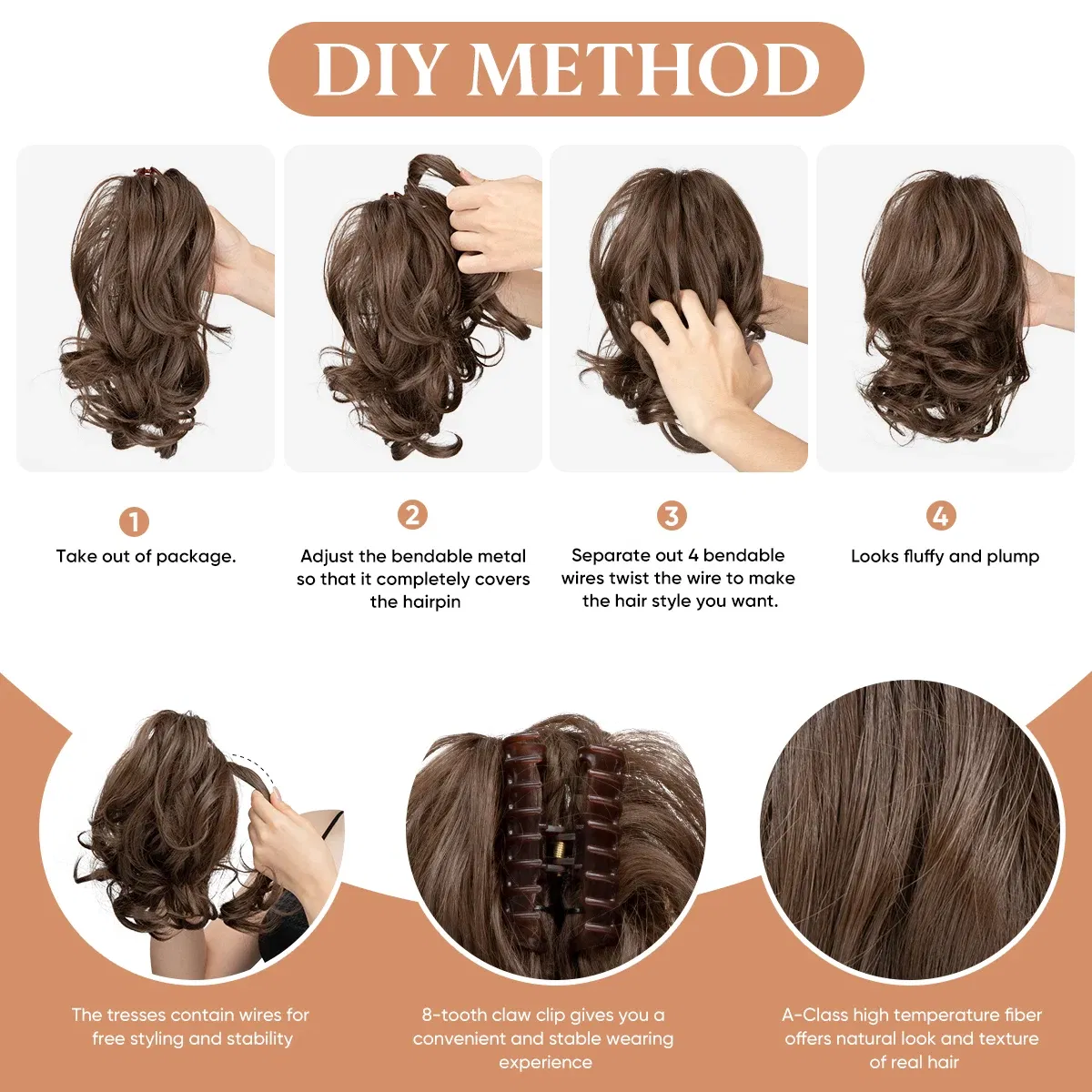 DIY METHOD

1
Take out of package.

2
Adjust the bendable metal so that it completely covers the hairpin

3
Separate out 4 bendable wires twist the wire to make the hair style you want.

4
Looks fluffy and plump

The tresses contain wires for free styling and stability

8-tooth claw clip gives you a convenient and stable wearing experience

A-Class high temperature fiber offers natural look and texture of real hair