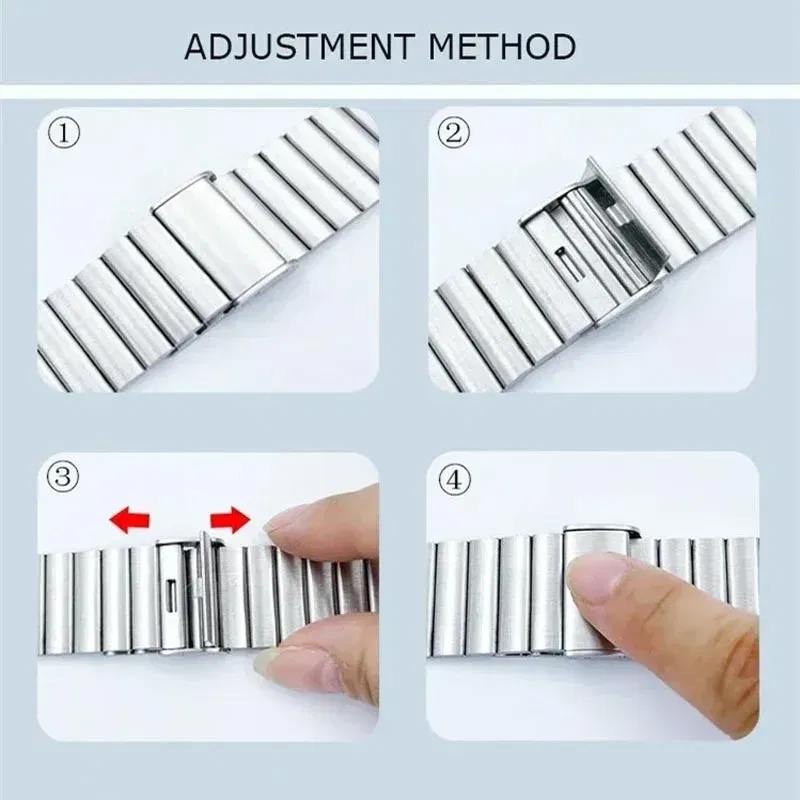 ADJUSTMENT METHOD

①

②

③

④