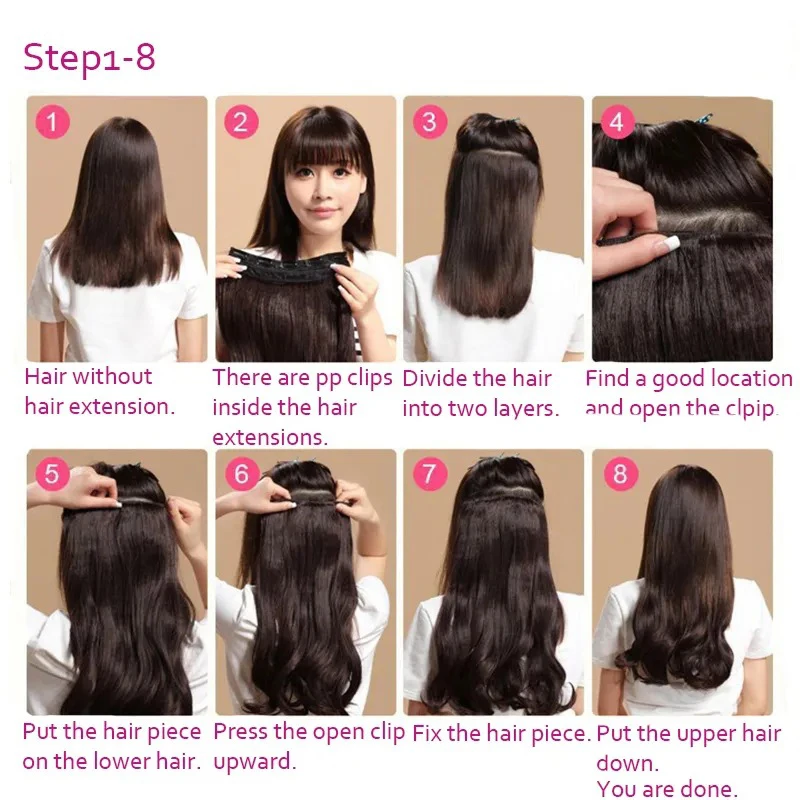 Step1-8

1

Hair without hair extension.

2

There are pp clips inside the hair extensions.

3

Divide the hair into two layers.

4

Find a good location and open the clpip.

5

Put the hair piece on the lower hair.

6

Press the open clip upward.

7

Fix the hair piece.

8

Put the upper hair down.
You are done.