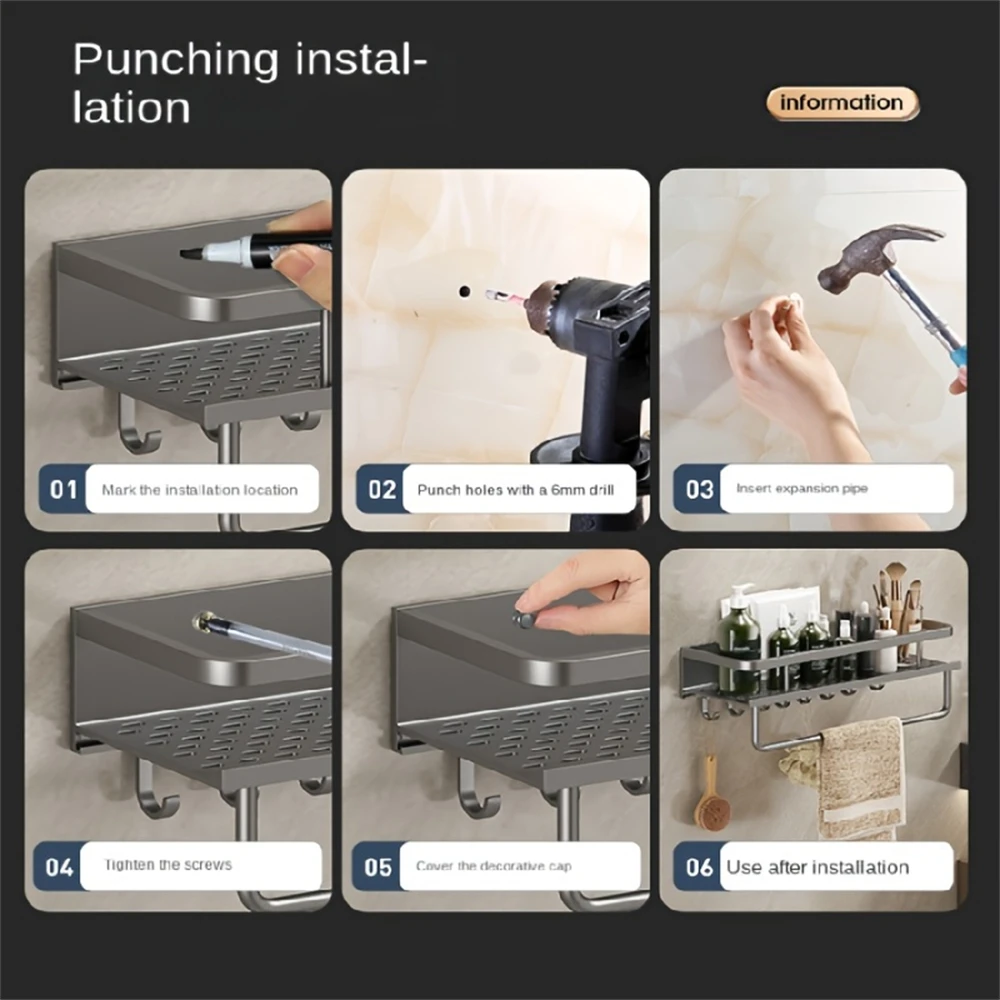 Punching installation

information

01 Mark the installation location

02 Punch holes with a 6mm drill

03 Insert expansion pipe

04 Tighten the screws

05 Cover the decorative cap

06 Use after installation