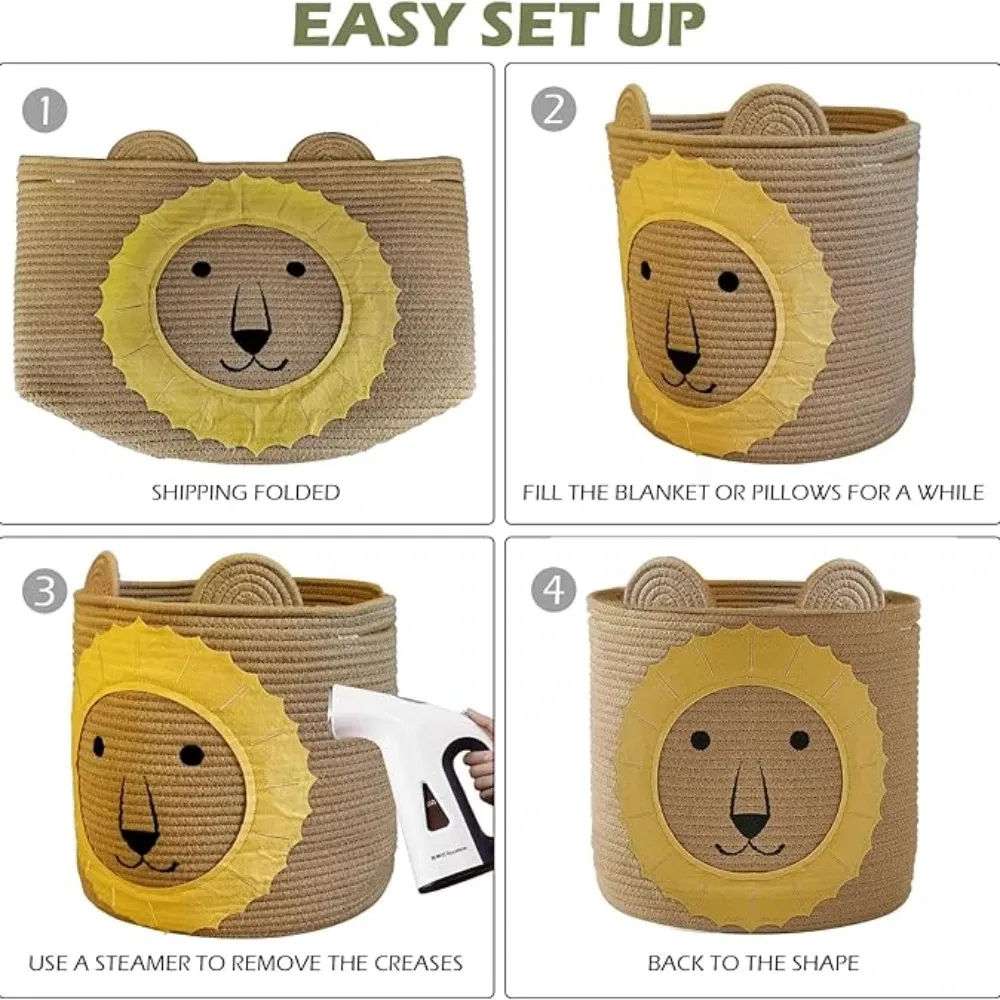 EASY SET UP

1

SHIPPING FOLDED

2

FILL THE BLANKET OR PILLOWS FOR A WHILE

3

USE A STEAMER TO REMOVE THE CREASES

4

BACK TO THE SHAPE