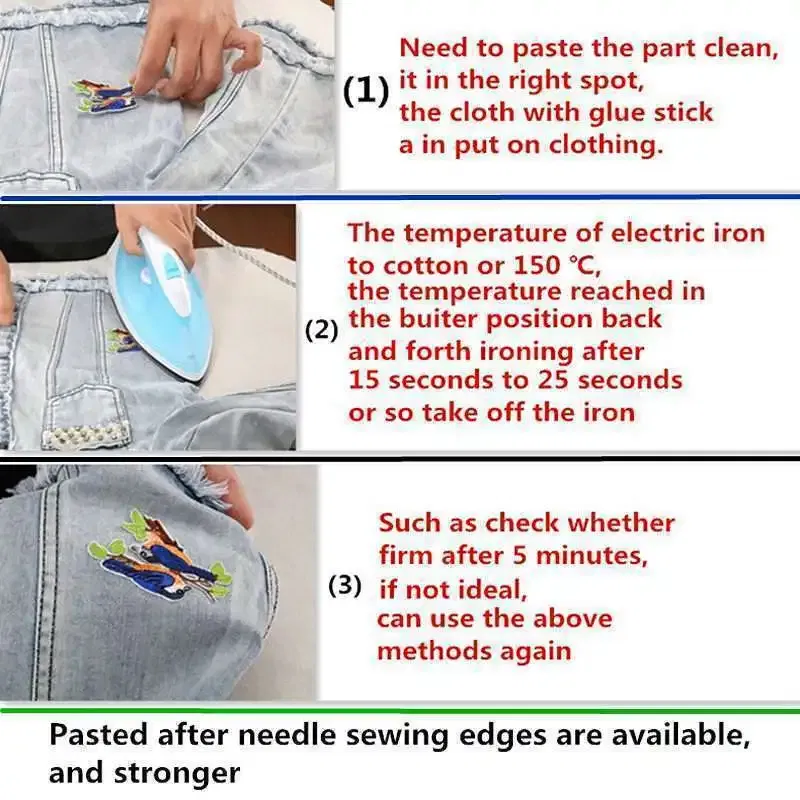 (1) Need to paste the part clean, it in the right spot, the cloth with glue stick a in put on clothing.

(2) The temperature of electric iron to cotton or 150 ℃, the temperature reached in the buiter position back and forth ironing after 15 seconds to 25 seconds or so take off the iron

(3) Such as check whether firm after 5 minutes, if not ideal, can use the above methods again

Pasted after needle sewing edges are available, and stronger