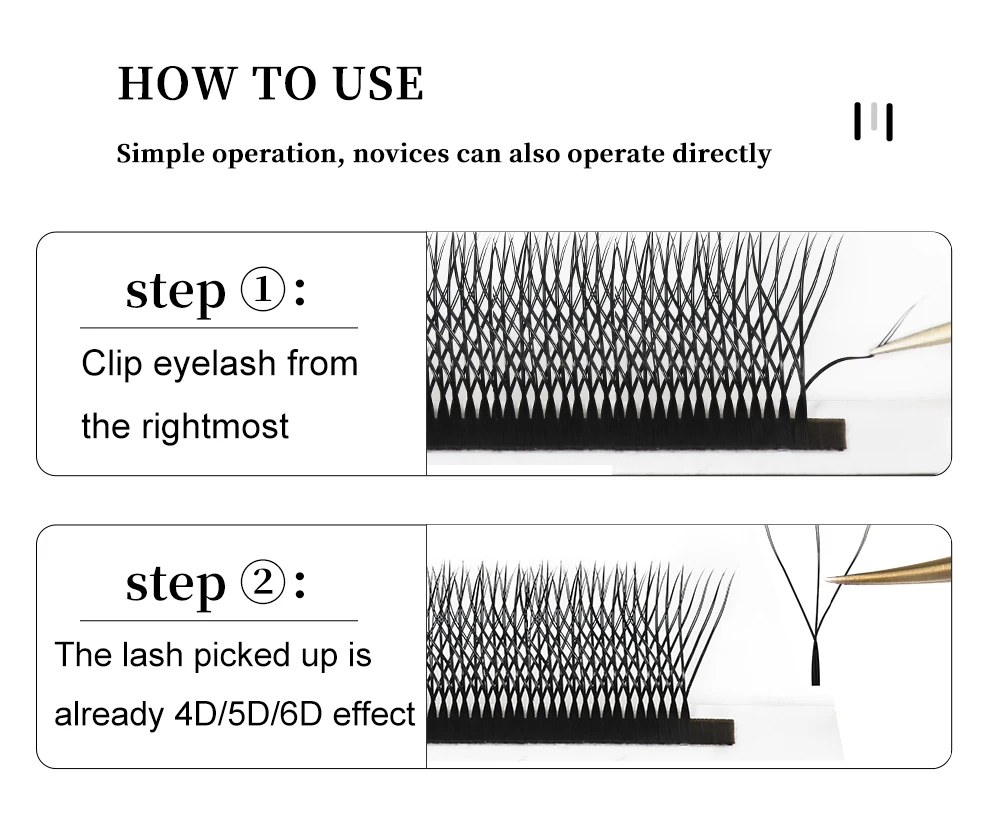 HOW TO USE

Simple operation, novices can also operate directly

step ①:

Clip eyelash from the rightmost

step ②:

The lash picked up is already 4D/5D/6D effect