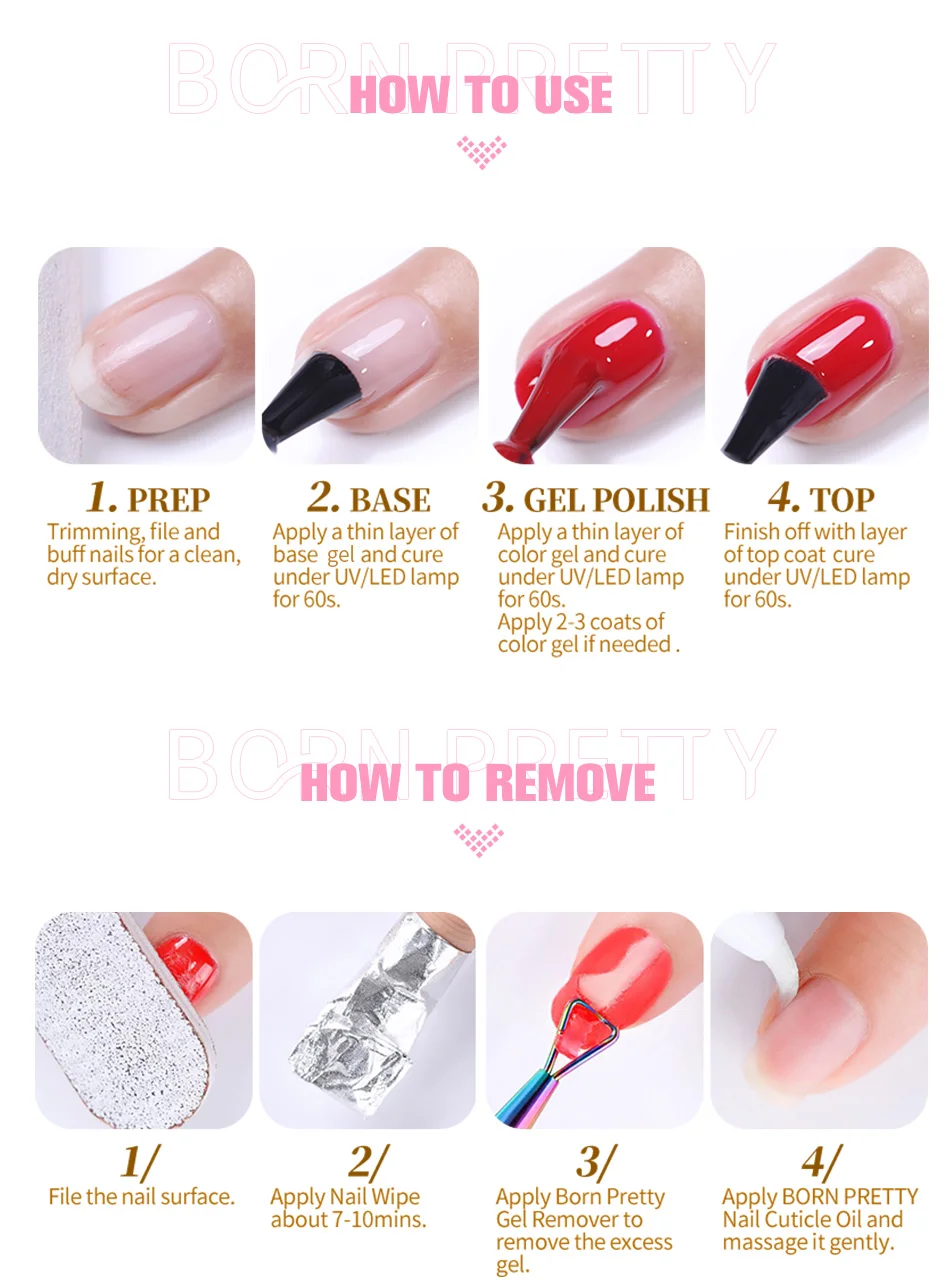 BORN PRETTY
HOW TO USE

1. PREP
Trimming, file and buff nails for a clean, dry surface.

2. BASE
Apply a thin layer of base gel and cure under UV/LED lamp for 60s.

3. GEL POLISH
Apply a thin layer of color gel and cure under UV/LED lamp for 60s.
Apply 2-3 coats of color gel if needed .

4. TOP
Finish off with layer of top coat cure under UV/LED lamp for 60s.

BORN PRETTY
HOW TO REMOVE

1/
File the nail surface.

2/
Apply Nail Wipe about 7-10mins.

3/
Apply Born Pretty Gel Remover to remove the excess gel.

4/
Apply BORN PRETTY Nail Cuticle Oil and massage it gently.