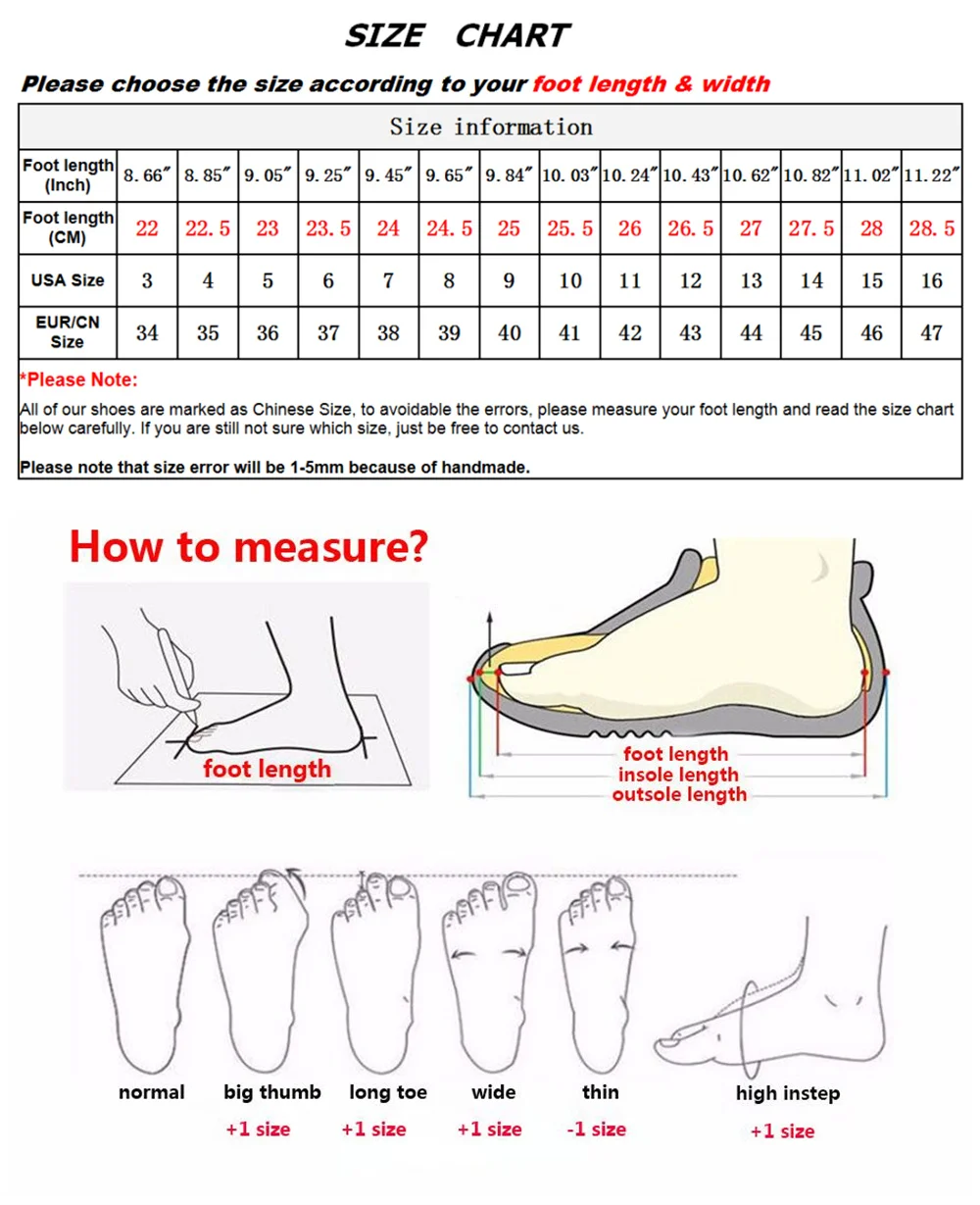 SIZE CHART

Please choose the size according to your foot length & width

Size information

| Foot length (Inch) | 8.66″ | 8.85″ | 9.05″ | 9.25″ | 9.45″ | 9.65″ | 9.84″ | 10.03″ | 10.24″ | 10.43″ | 10.62″ | 10.82″ | 11.02″ | 11.22″ |
|---|---|---|---|---|---|---|---|---|---|---|---|---|---|---|
| Foot length (CM) | 22 | 22.5 | 23 | 23.5 | 24 | 24.5 | 25 | 25.5 | 26 | 26.5 | 27 | 27.5 | 28 | 28.5 |
| USA Size | 3 | 4 | 5 | 6 | 7 | 8 | 9 | 10 | 11 | 12 | 13 | 14 | 15 | 16 |
| EUR/CN Size | 34 | 35 | 36 | 37 | 38 | 39 | 40 | 41 | 42 | 43 | 44 | 45 | 46 | 47 |

*Please Note:

All of our shoes are marked as Chinese Size, to avoidable the errors, please measure your foot length and read the size chart below carefully. If you are still not sure which size, just be free to contact us.

Please note that size error will be 1-5mm because of handmade.

How to measure?

foot length

foot length
insole length
outsole length

normal
big thumb
+1 size
long toe
+1 size
wide
+1 size
thin
-1 size
high instep
+1 size