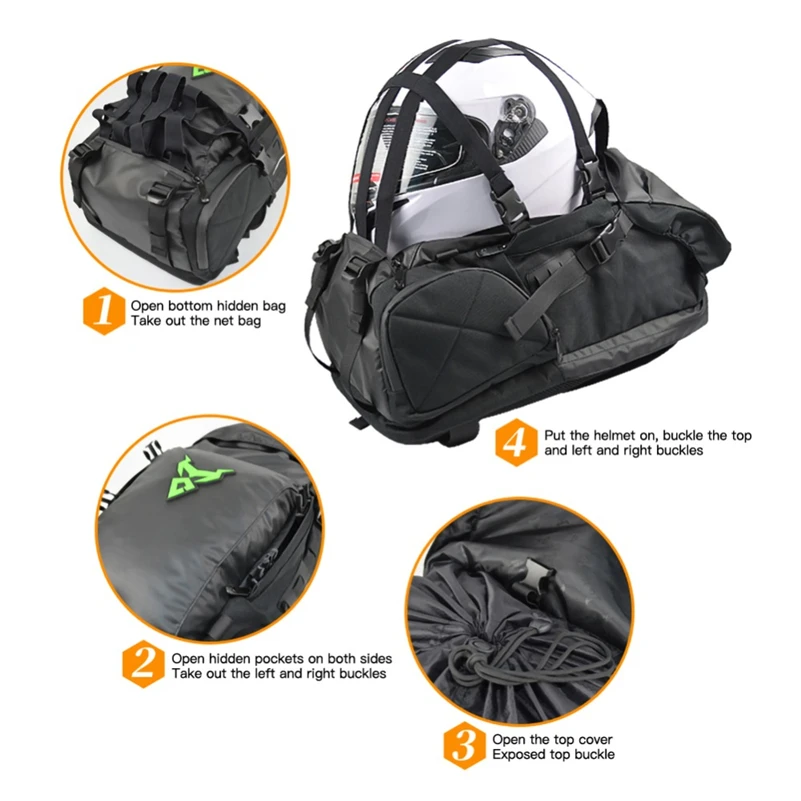 1 Open bottom hidden bag
Take out the net bag

4 Put the helmet on, buckle the top and left and right buckles

2 Open hidden pockets on both sides
Take out the left and right buckles

3 Open the top cover
Exposed top buckle