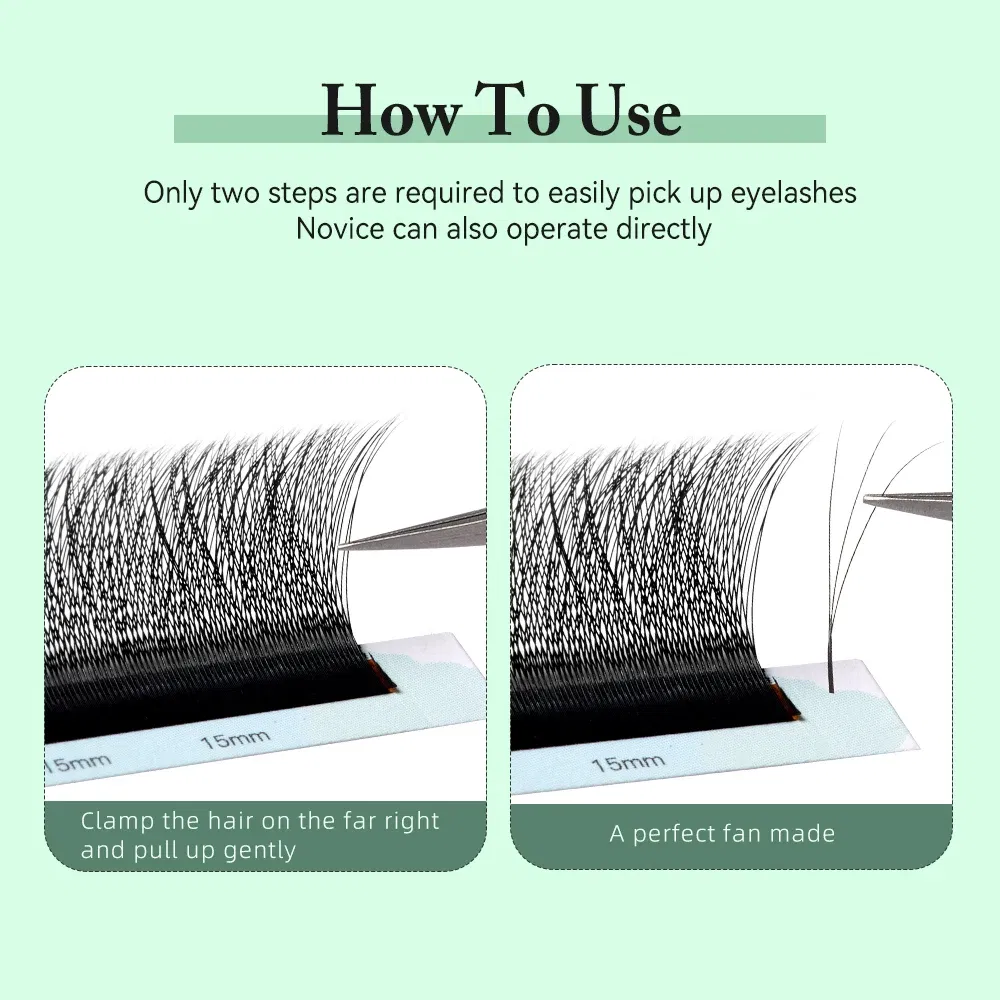 How To Use

Only two steps are required to easily pick up eyelashes
Novice can also operate directly

15mm
15mm

Clamp the hair on the far right and pull up gently

15mm

A perfect fan made