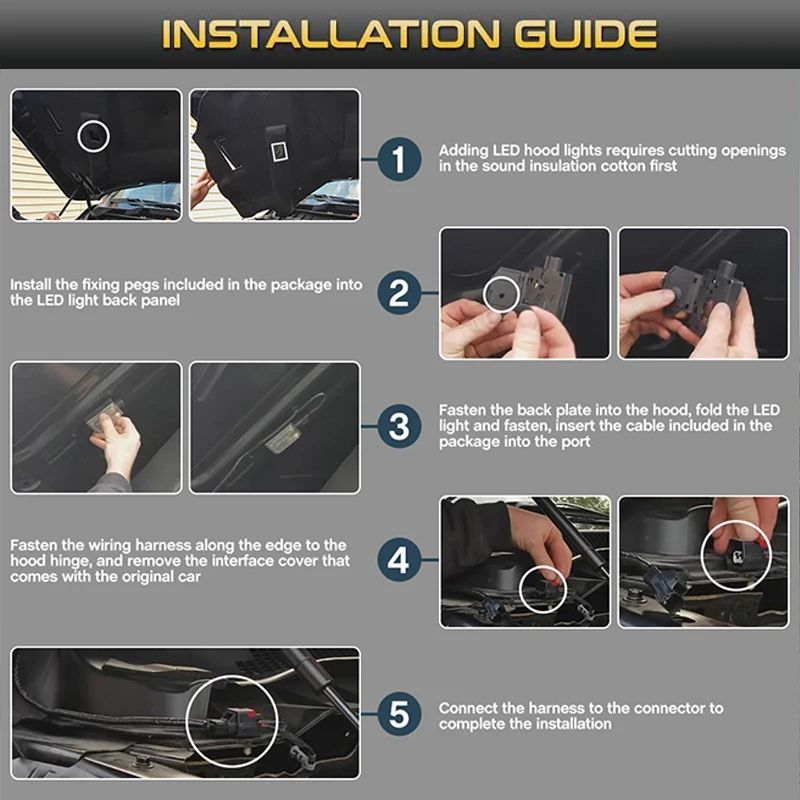 INSTALLATION GUIDE

1

Adding LED hood lights requires cutting openings in the sound insulation cotton first

Install the fixing pegs included in the package into the LED light back panel

2

3

Fasten the back plate into the hood, fold the LED light and fasten, insert the cable included in the package into the port

Fasten the wiring harness along the edge to the hood hinge, and remove the interface cover that comes with the original car

4

5

Connect the harness to the connector to complete the installation