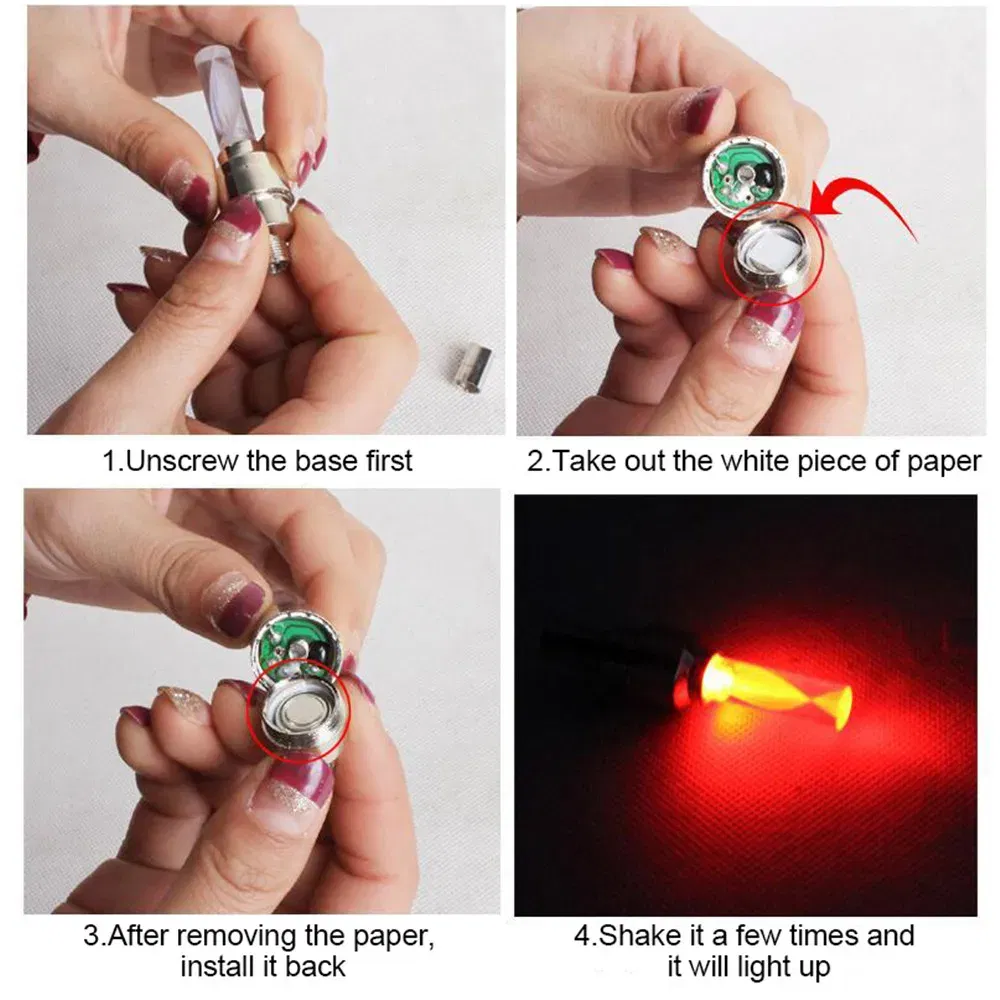 1.Unscrew the base first

2.Take out the white piece of paper

3.After removing the paper, install it back

4.Shake it a few times and it will light up