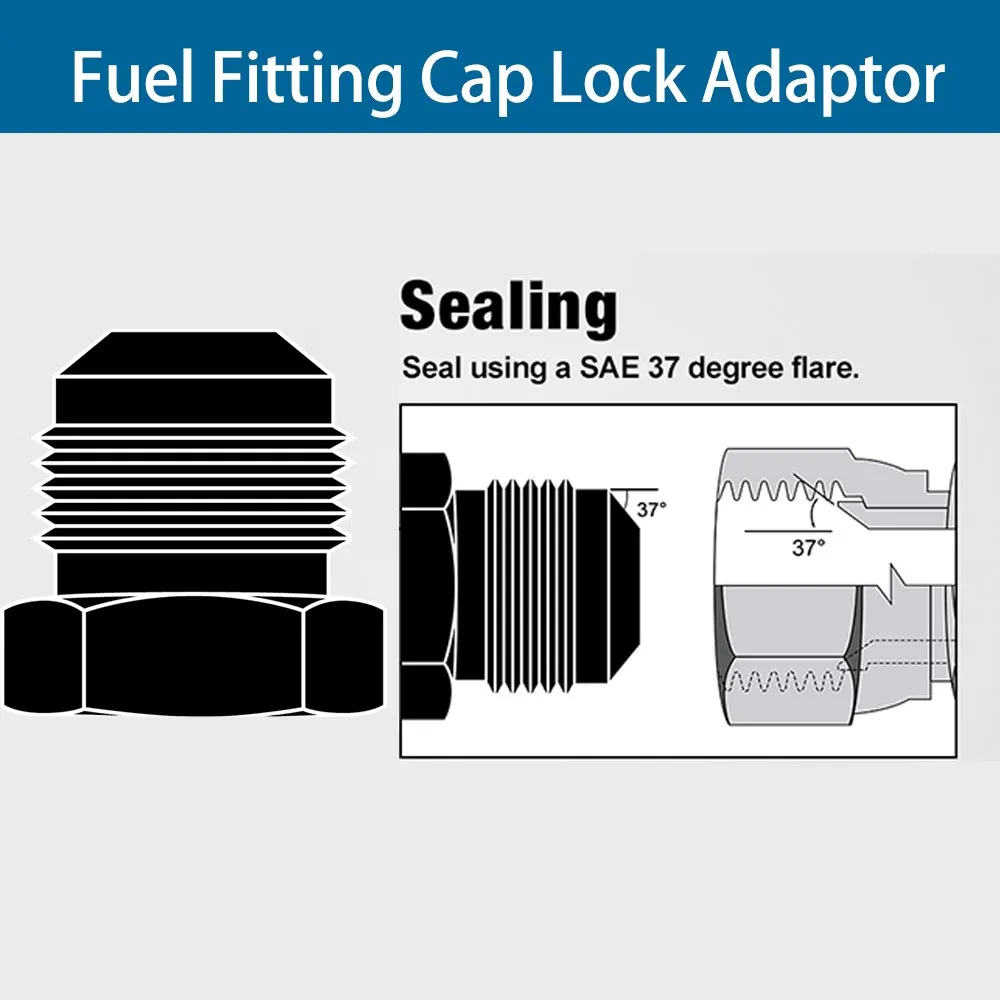 Fuel Fitting Cap Lock Adaptor

Sealing

Seal using a SAE 37 degree flare.

37°

37°