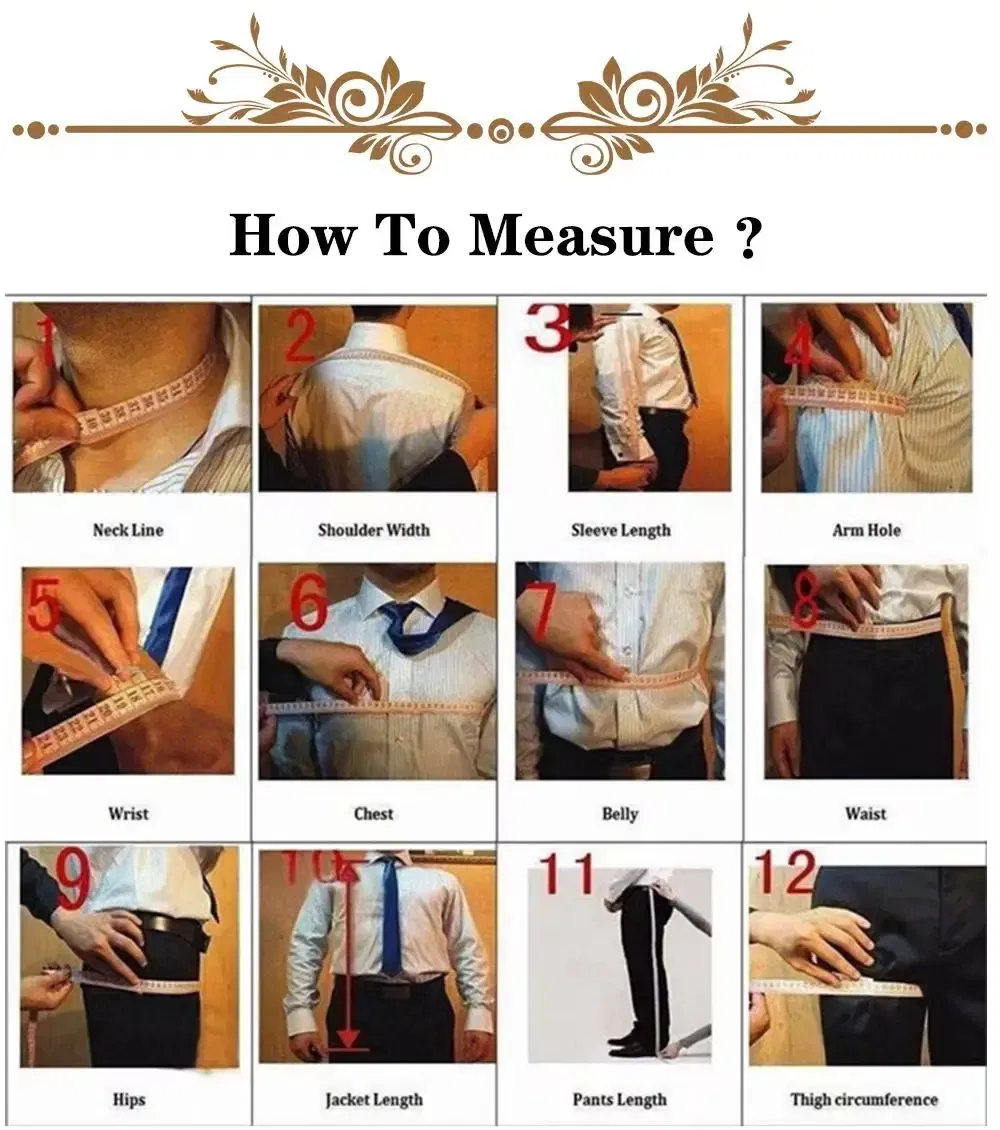 How To Measure ?

1 Neck Line

2 Shoulder Width

3 Sleeve Length

4 Arm Hole

5 Wrist

6 Chest

7 Belly

8 Waist

9 Hips

10 Jacket Length

11 Pants Length

12 Thigh circumference