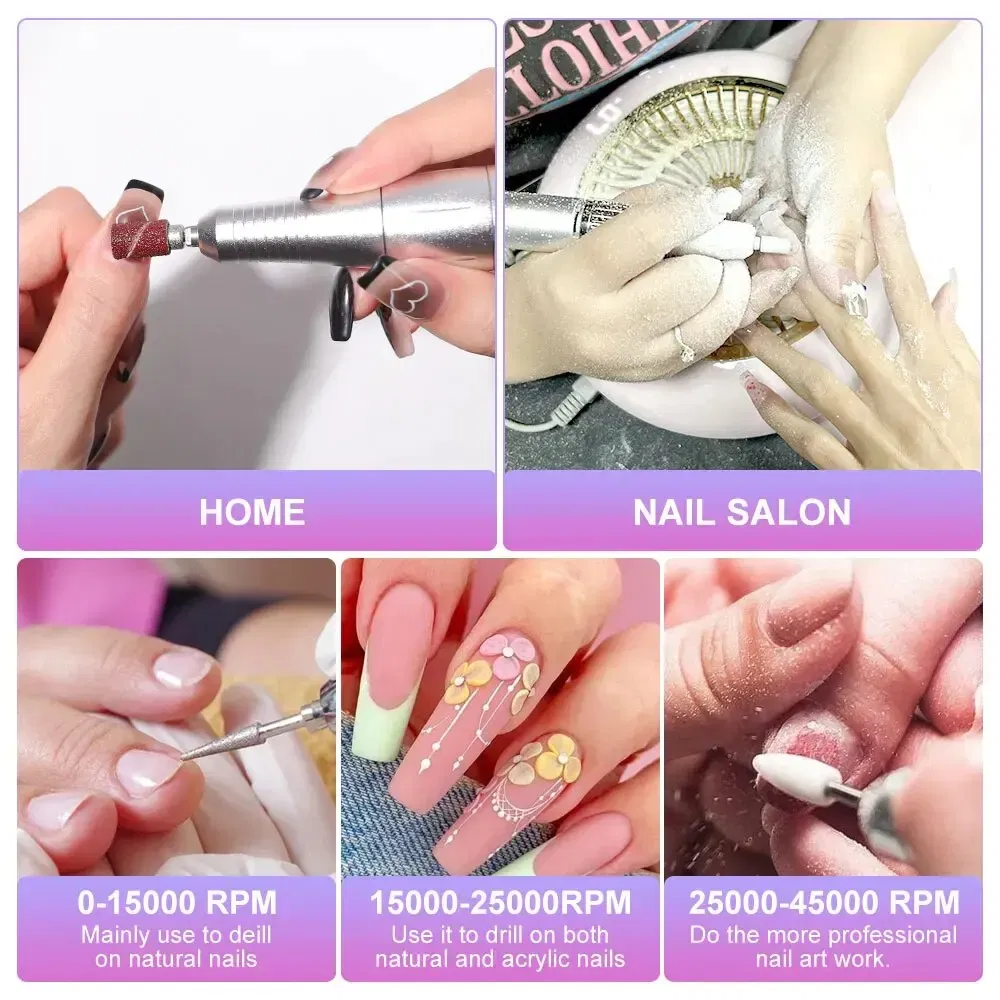 HOME

NAIL SALON

0-15000 RPM
Mainly use to deill on natural nails

15000-25000RPM
Use it to drill on both natural and acrylic nails

25000-45000 RPM
Do the more professional nail art work.