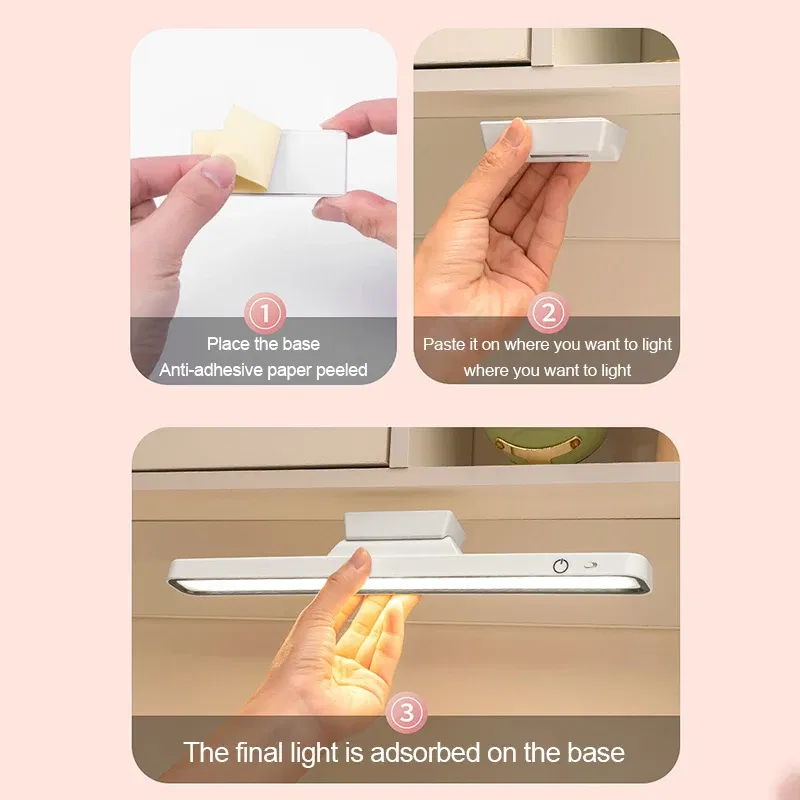 1
Place the base
Anti-adhesive paper peeled

2
Paste it on where you want to light
where you want to light

3
The final light is adsorbed on the base