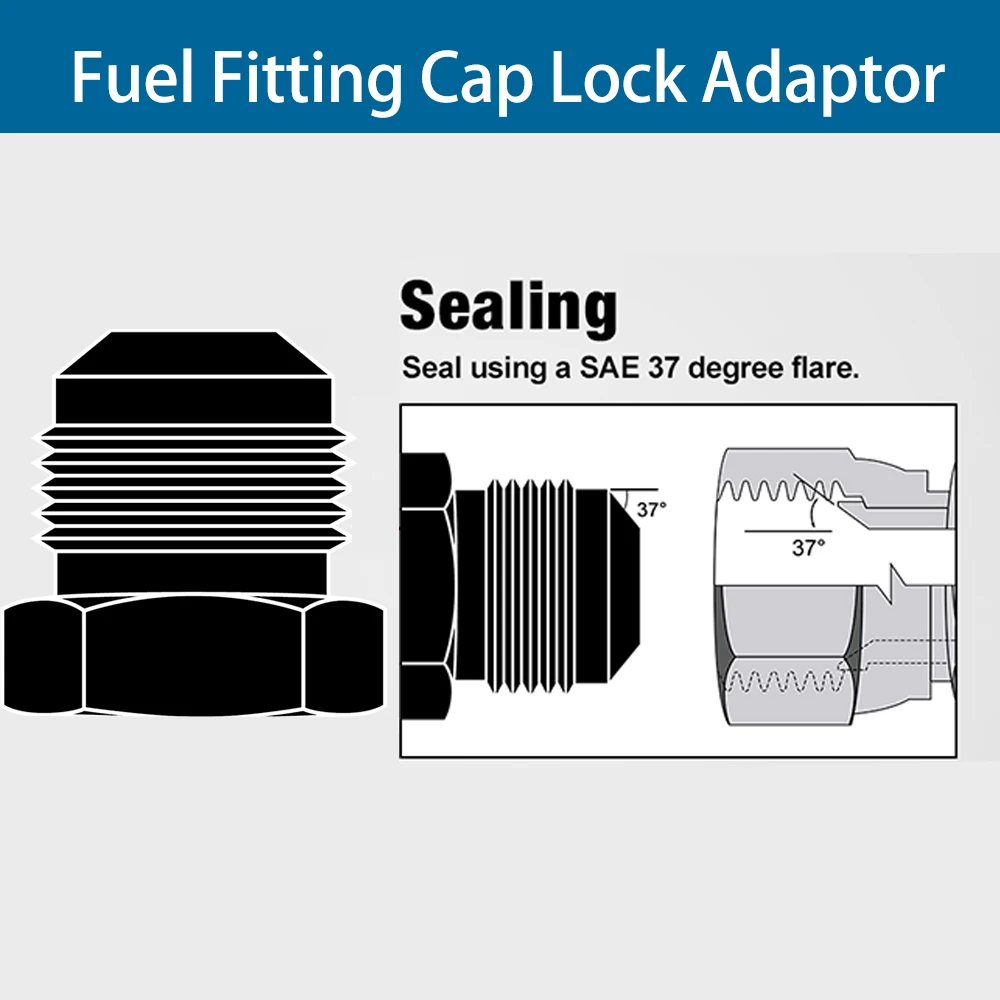 Fuel Fitting Cap Lock Adaptor

Sealing

Seal using a SAE 37 degree flare.

37°

37°