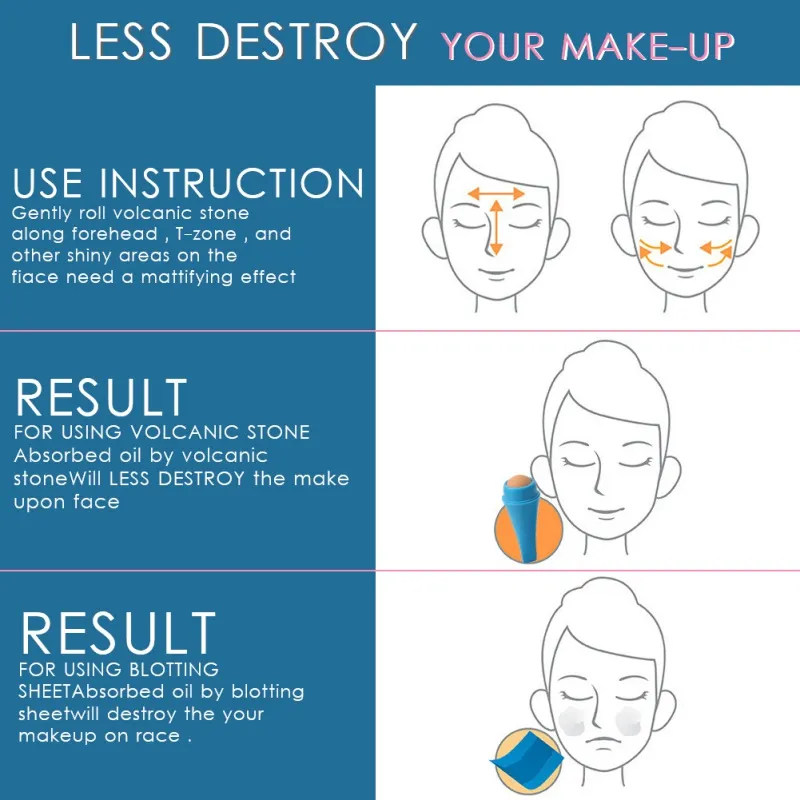 LESS DESTROY YOUR MAKE-UP

USE INSTRUCTION
Gently roll volcanic stone along forehead , T-zone , and other shiny areas on the fiace need a mattifying effect

RESULT
FOR USING VOLCANIC STONE
Absorbed oil by volcanic stoneWill LESS DESTROY the make upon face

RESULT
FOR USING BLOTTING SHEETAbsorbed oil by blotting sheetwill destroy the your makeup on race .