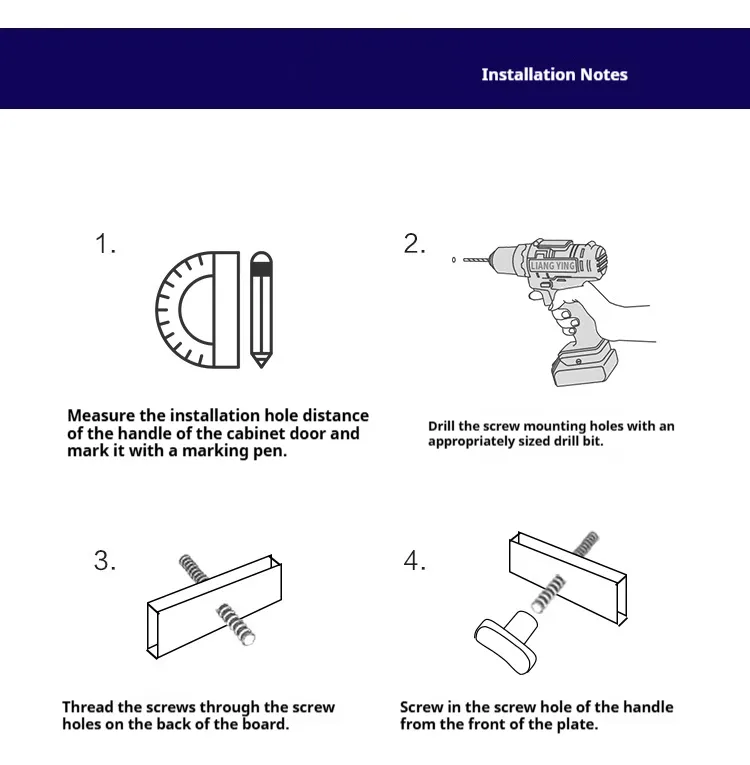 Installation Notes

1.

Measure the installation hole distance of the handle of the cabinet door and mark it with a marking pen.

2.

LIANG YING

Drill the screw mounting holes with an appropriately sized drill bit.

3.

Thread the screws through the screw holes on the back of the board.

4.

Screw in the screw hole of the handle from the front of the plate.