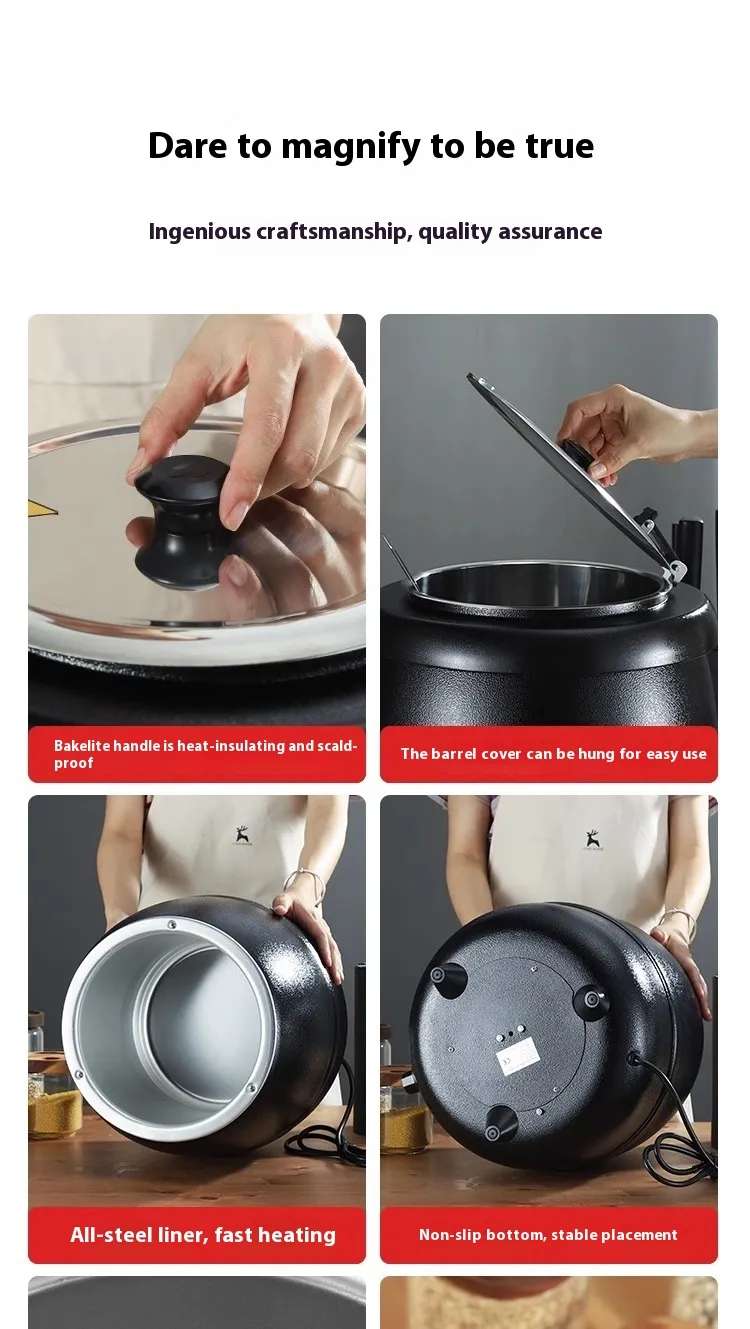 Dare to magnify to be true

Ingenious craftsmanship, quality assurance

Bakelite handle is heat-insulating and scald-proof

The barrel cover can be hung for easy use

All-steel liner, fast heating

Non-slip bottom, stable placement