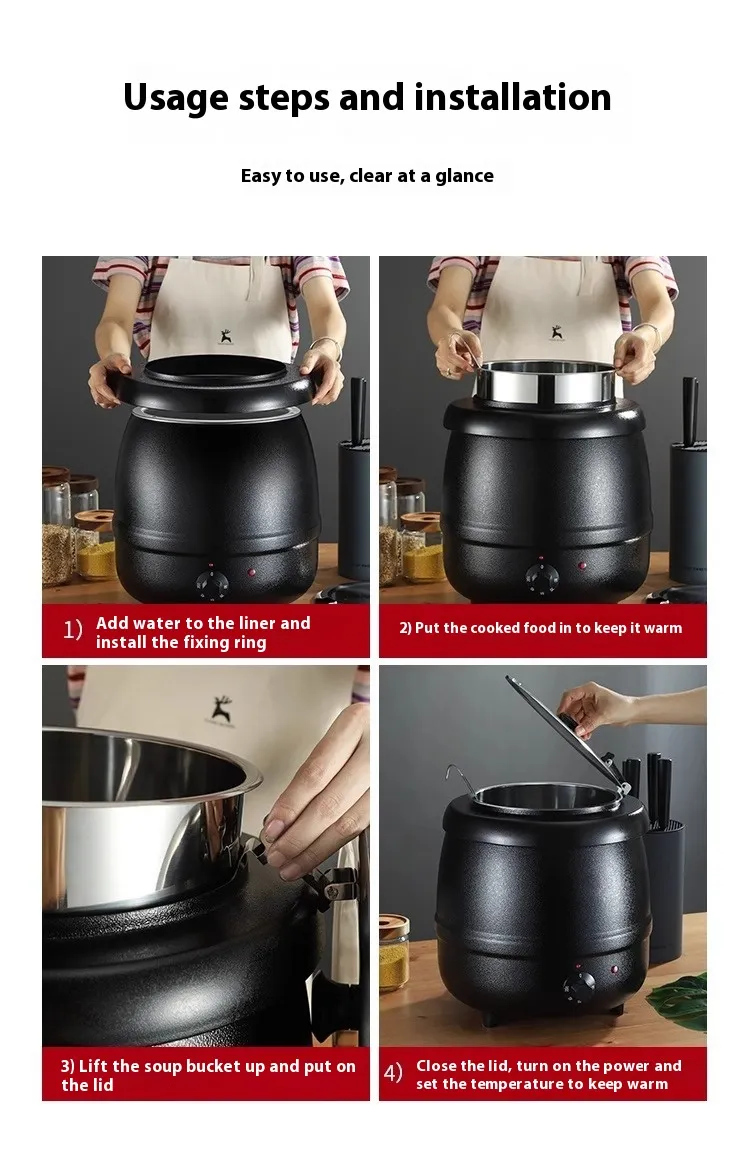 Usage steps and installation

Easy to use, clear at a glance

1) Add water to the liner and install the fixing ring

2) Put the cooked food in to keep it warm

3) Lift the soup bucket up and put on the lid

4) Close the lid, turn on the power and set the temperature to keep warm