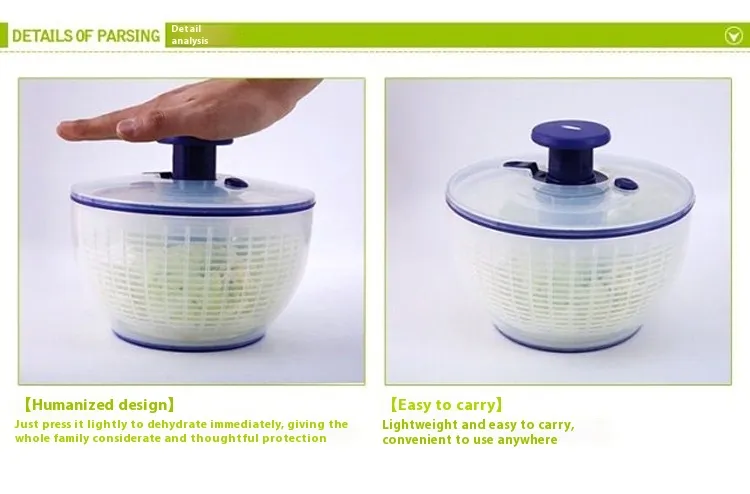 DETAILS OF PARSING
Detail analysis

【Humanized design】
Just press it lightly to dehydrate immediately, giving the whole family considerate and thoughtful protection

【Easy to carry】
Lightweight and easy to carry, convenient to use anywhere