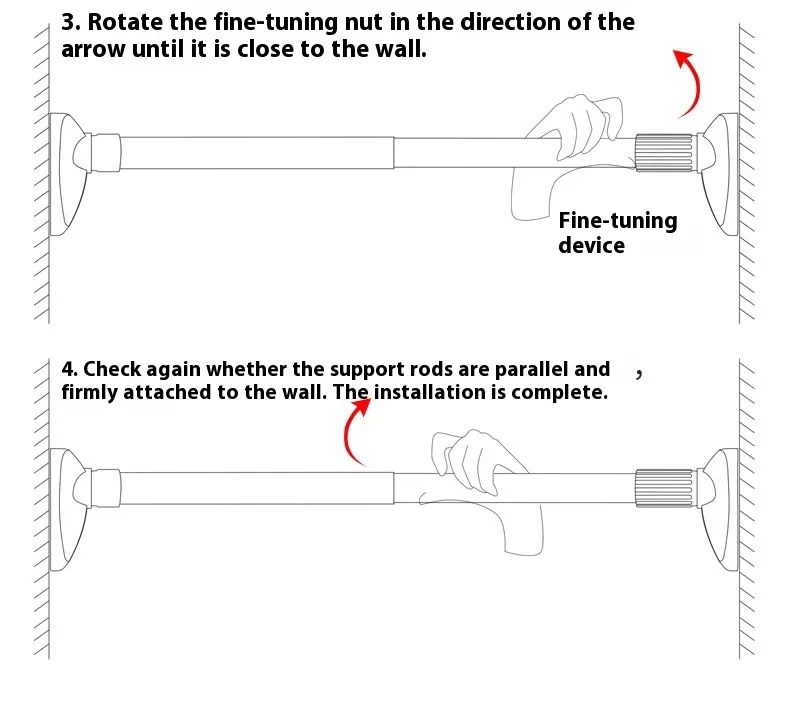 3. Rotate the fine-tuning nut in the direction of the arrow until it is close to the wall.

Fine-tuning device

4. Check again whether the support rods are parallel and ,
firmly attached to the wall. The installation is complete.