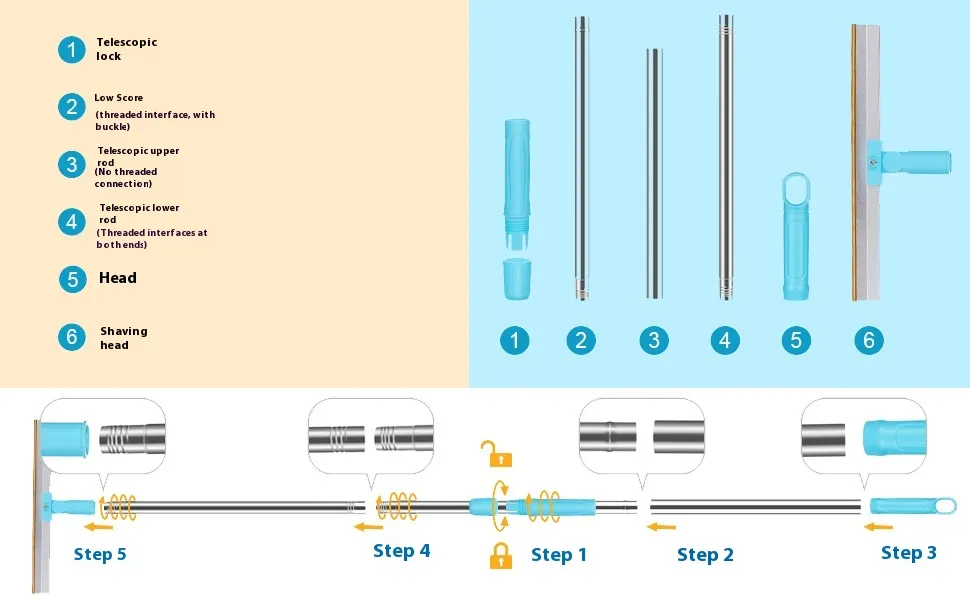 1 Telescopic lock

2 Low Score
(threaded interface, with buckle)

3 Telescopic upper rod
(No threaded connection)

4 Telescopic lower rod
(Threaded interfaces at both ends)

5 Head

6 Shaving head

1 2 3 4 5 6

Step 5
Step 4
Step 1
Step 2
Step 3