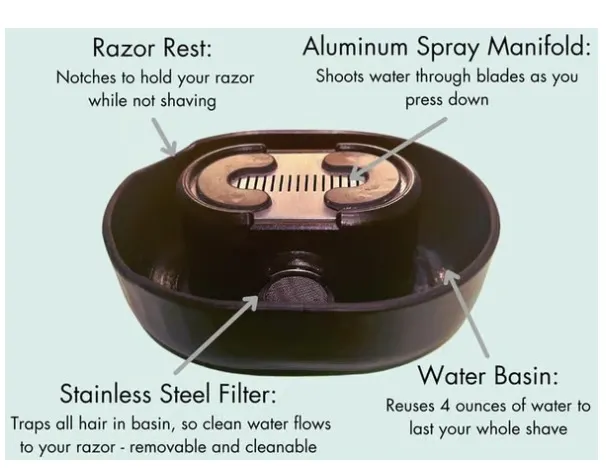 Razor Rest:
Notches to hold your razor while not shaving

Aluminum Spray Manifold:
Shoots water through blades as you press down

Stainless Steel Filter:
Traps all hair in basin, so clean water flows to your razor - removable and cleanable

Water Basin:
Reuses 4 ounces of water to last your whole shave