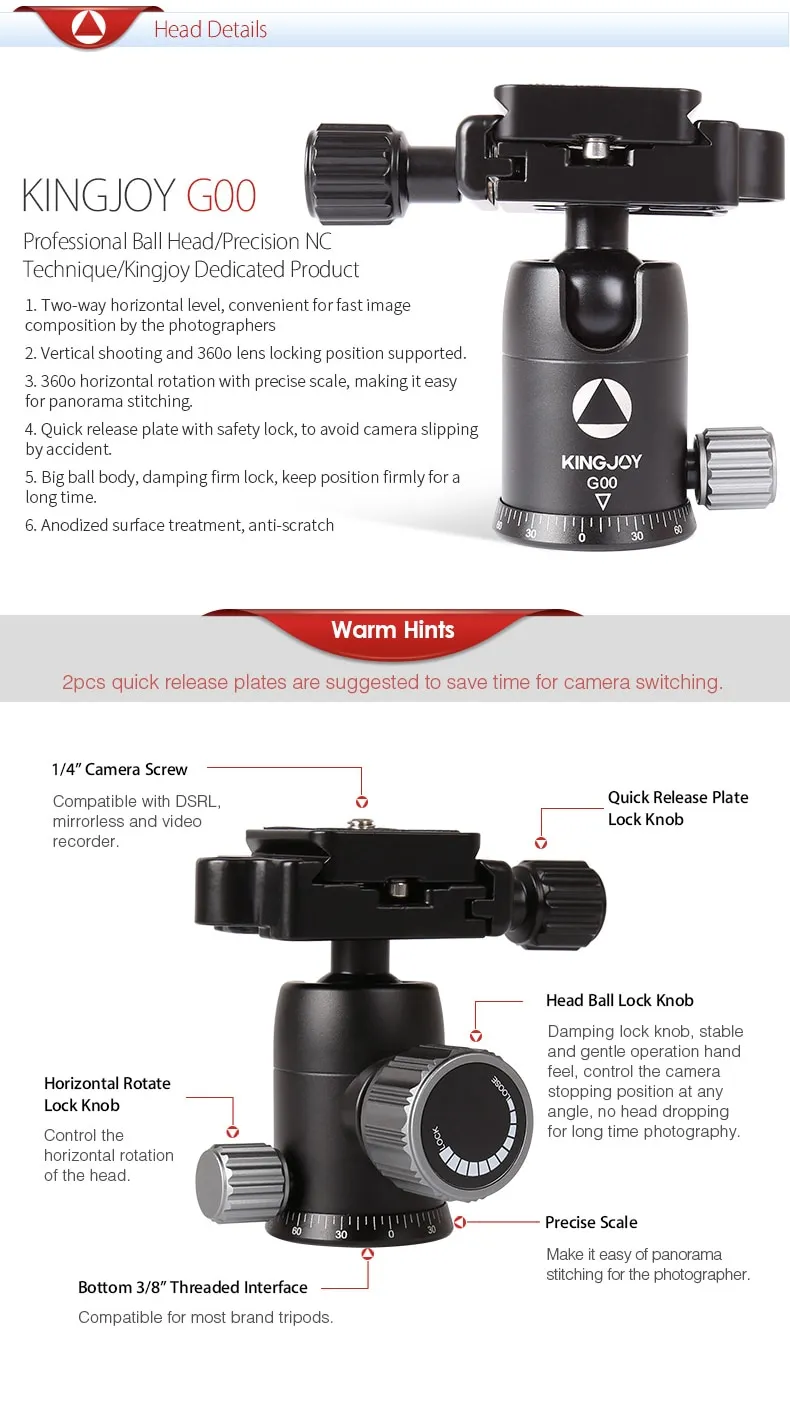 Head Details

KINGJOY G00

Professional Ball Head/Precision NC Technique/Kingjoy Dedicated Product

1. Two-way horizontal level, convenient for fast image composition by the photographers
2. Vertical shooting and 360o lens locking position supported.
3. 360o horizontal rotation with precise scale, making it easy for panorama stitching.
4. Quick release plate with safety lock, to avoid camera slipping by accident.
5. Big ball body, damping firm lock, keep position firmly for a long time.
6. Anodized surface treatment, anti-scratch

KINGJOY
G00

60 30 0 30 60

Warm Hints

2pcs quick release plates are suggested to save time for camera switching.

1/4" Camera Screw

Compatible with DSRL, mirrorless and video recorder.

Quick Release Plate Lock Knob

Head Ball Lock Knob

Damping lock knob, stable and gentle operation hand feel, control the camera stopping position at any angle, no head dropping for long time photography.

LOOSE
LOCK

Horizontal Rotate Lock Knob

Control the horizontal rotation of the head.

60 30 0 30

Precise Scale

Make it easy of panorama stitching for the photographer.

Bottom 3/8" Threaded Interface

Compatible for most brand tripods.