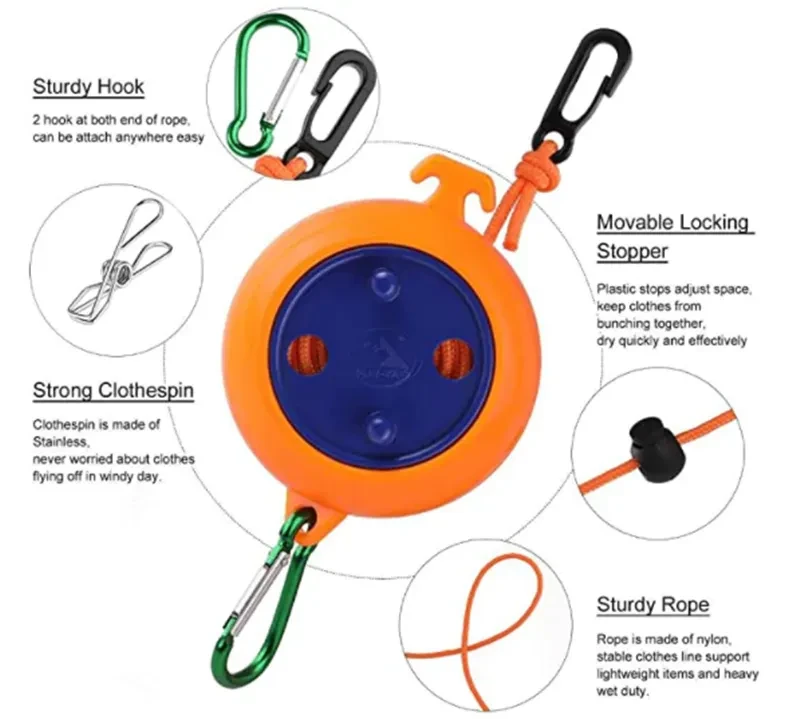 Sturdy Hook

2 hook at both end of rope, can be attach anywhere easy

Strong Clothespin

Clothespin is made of Stainless, never worried about clothes flying off in windy day.

Movable Locking Stopper

Plastic stops adjust space, keep clothes from bunching together, dry quickly and effectively

Sturdy Rope

Rope is made of nylon, stable clothes line support lightweight items and heavy wet duty.