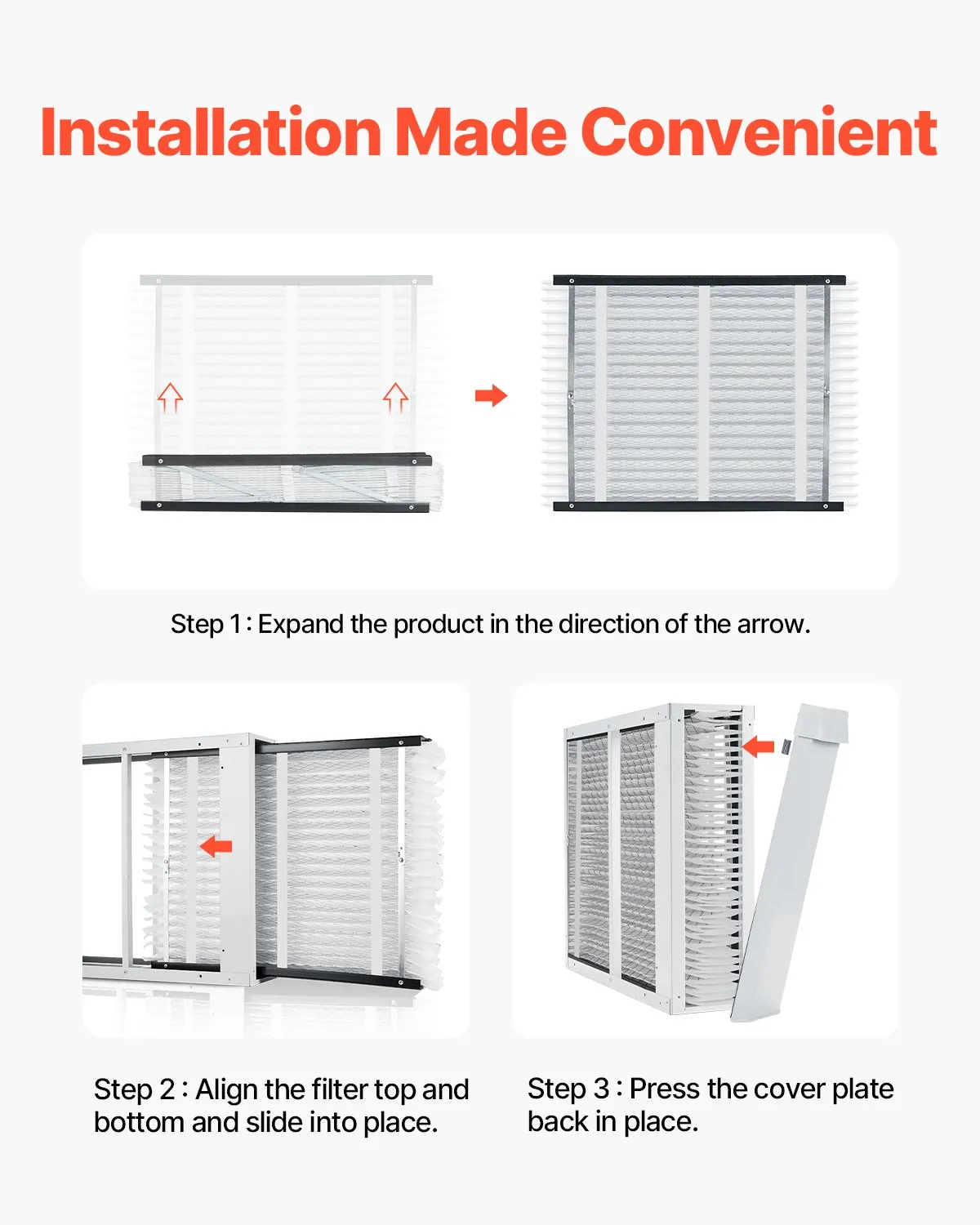 Installation Made Convenient

Step 1 : Expand the product in the direction of the arrow.

Step 2 : Align the filter top and bottom and slide into place.

Step 3 : Press the cover plate back in place.