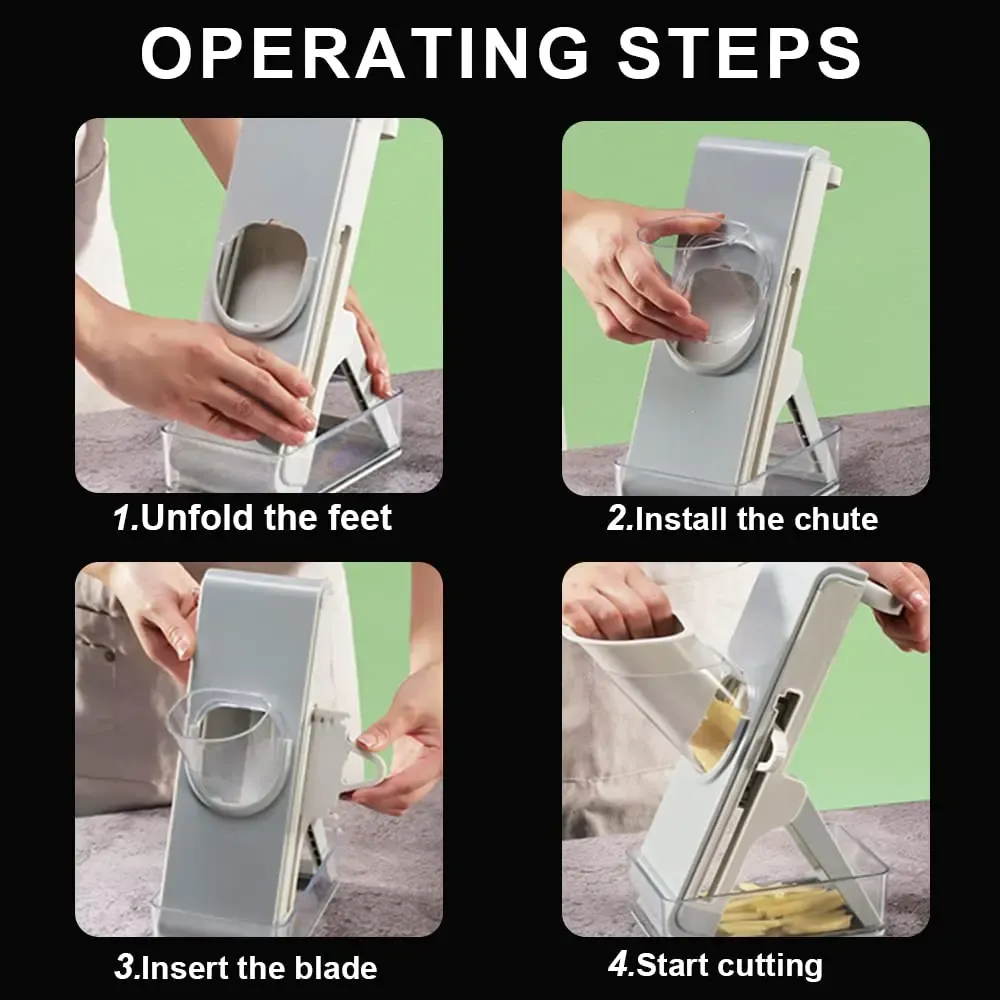 OPERATING STEPS

1.Unfold the feet

2.Install the chute

3.Insert the blade

4.Start cutting