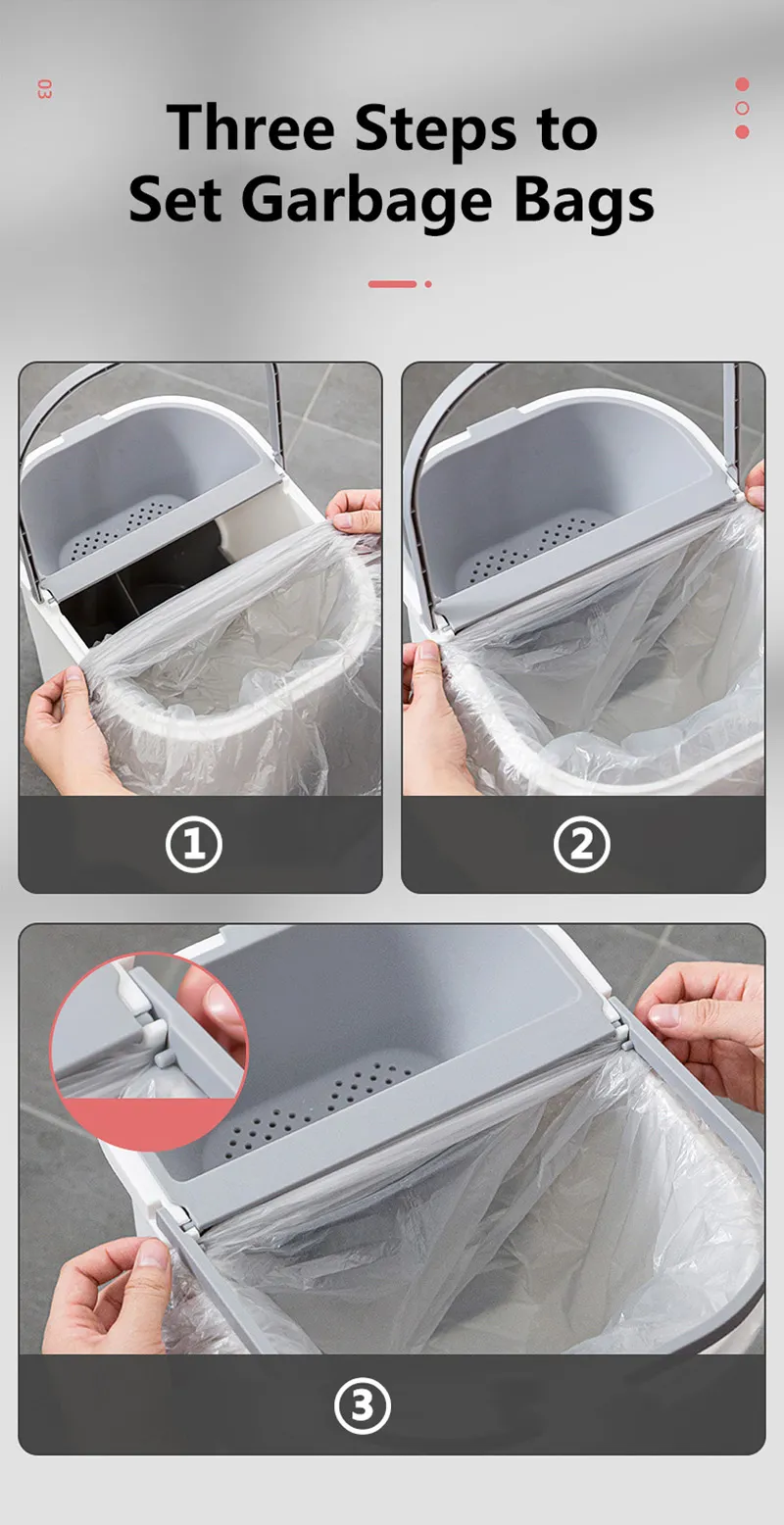 03

Three Steps to Set Garbage Bags

①

②

③