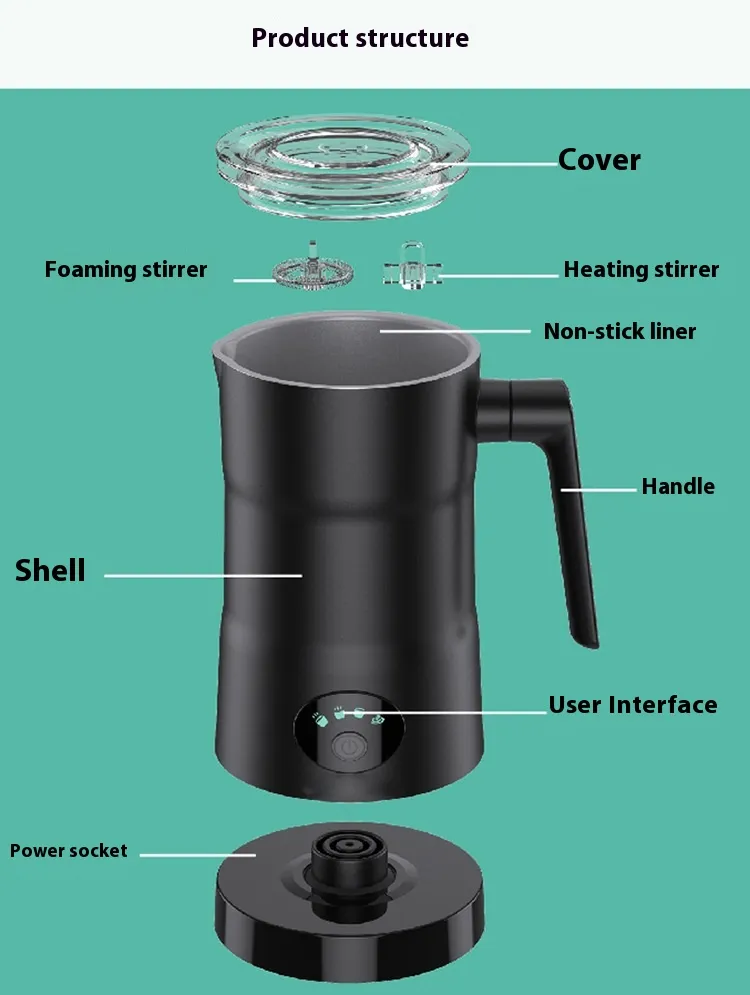 Product structure

Cover

Foaming stirrer

Heating stirrer

Non-stick liner

Handle

Shell

User Interface

Power socket