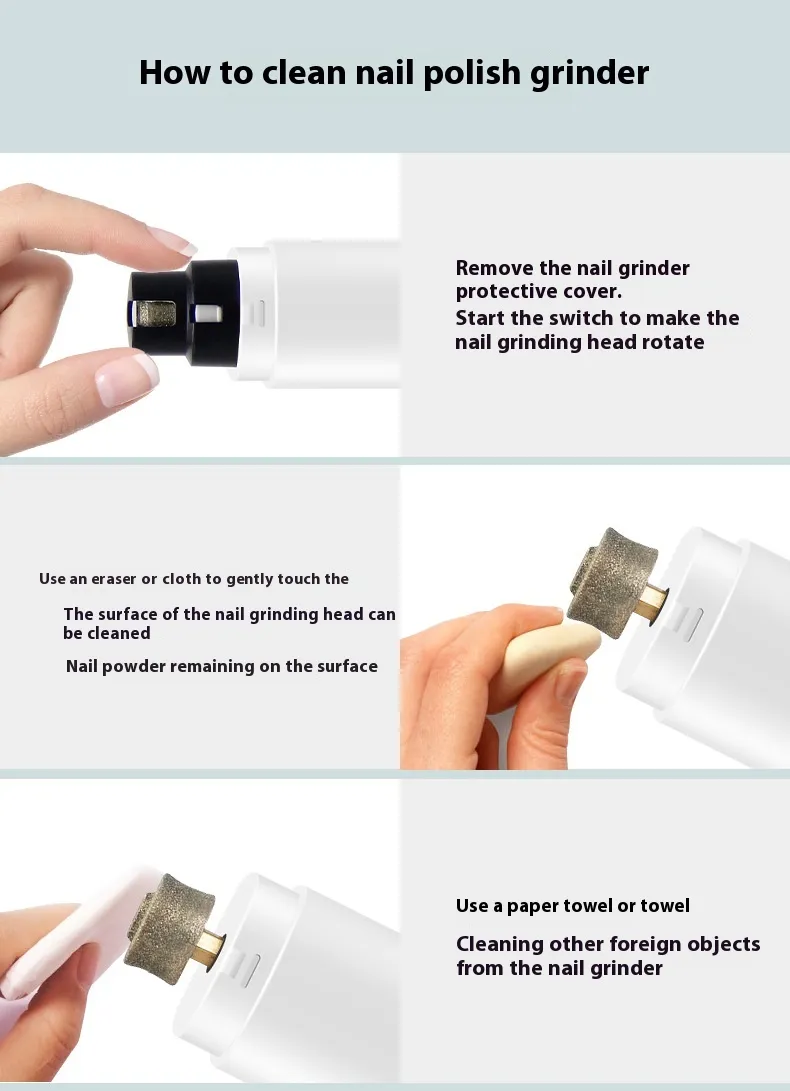 How to clean nail polish grinder

Remove the nail grinder protective cover.

Start the switch to make the nail grinding head rotate

Use an eraser or cloth to gently touch the

The surface of the nail grinding head can be cleaned

Nail powder remaining on the surface

Use a paper towel or towel

Cleaning other foreign objects from the nail grinder