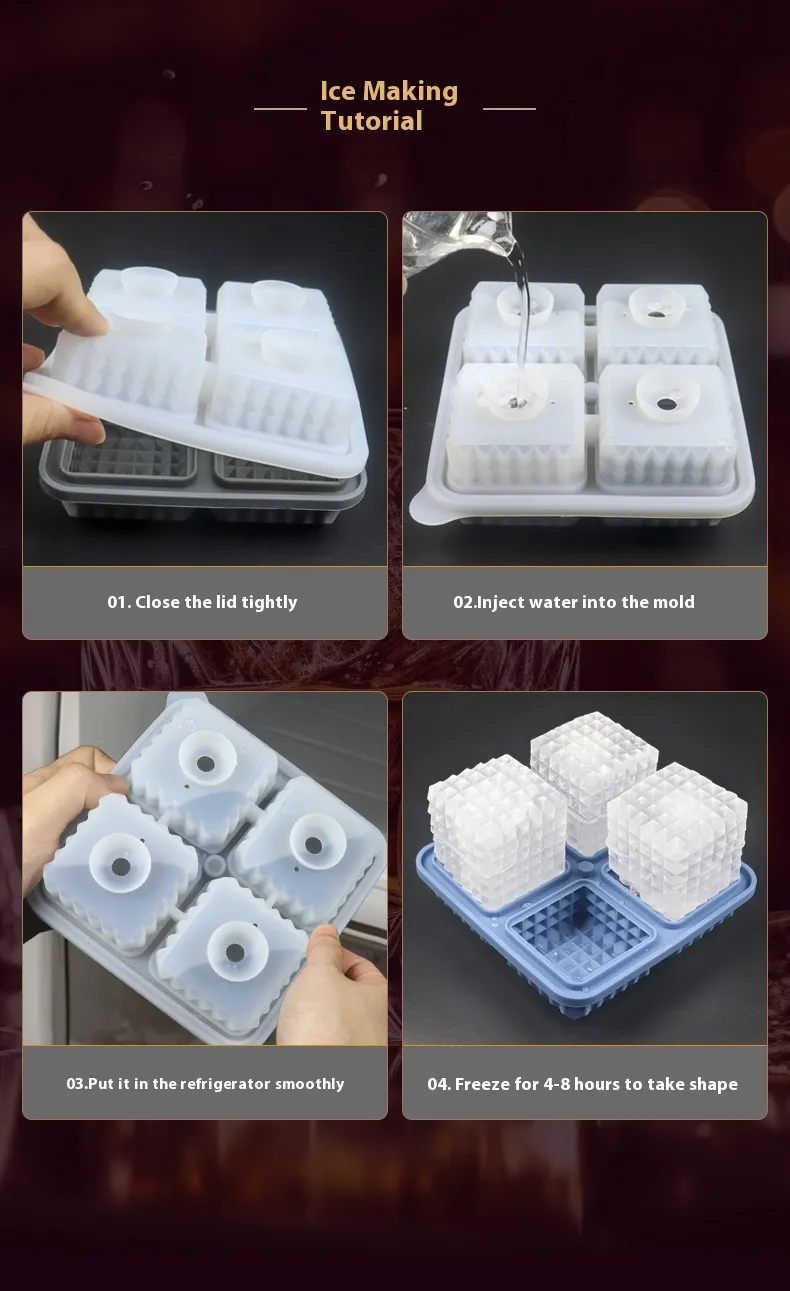 Ice Making Tutorial

01. Close the lid tightly

02.Inject water into the mold

03.Put it in the refrigerator smoothly

04. Freeze for 4-8 hours to take shape