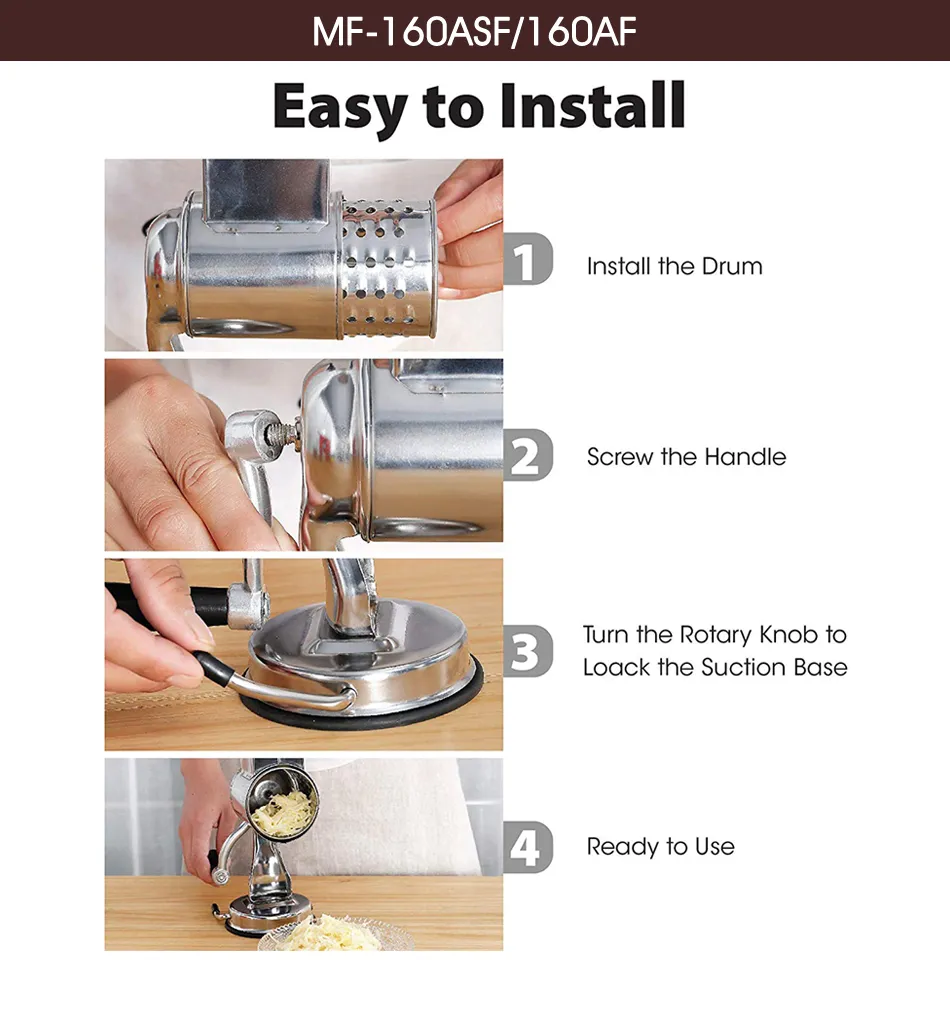 MF-160ASF/160AF

Easy to Install

1 Install the Drum

2 Screw the Handle

3 Turn the Rotary Knob to Loack the Suction Base

4 Ready to Use