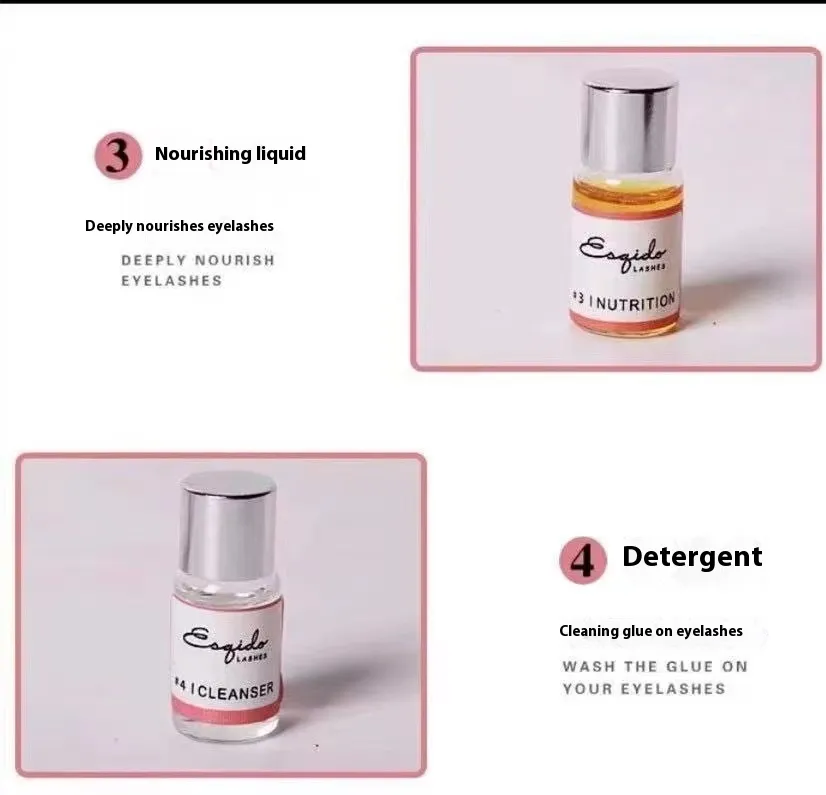 3 Nourishing liquid

Deeply nourishes eyelashes

DEEPLY NOURISH EYELASHES

Esqido LASHES

#3 I NUTRITION

Esqido LASHES

#4 I CLEANSER

4 Detergent

Cleaning glue on eyelashes

WASH THE GLUE ON YOUR EYELASHES