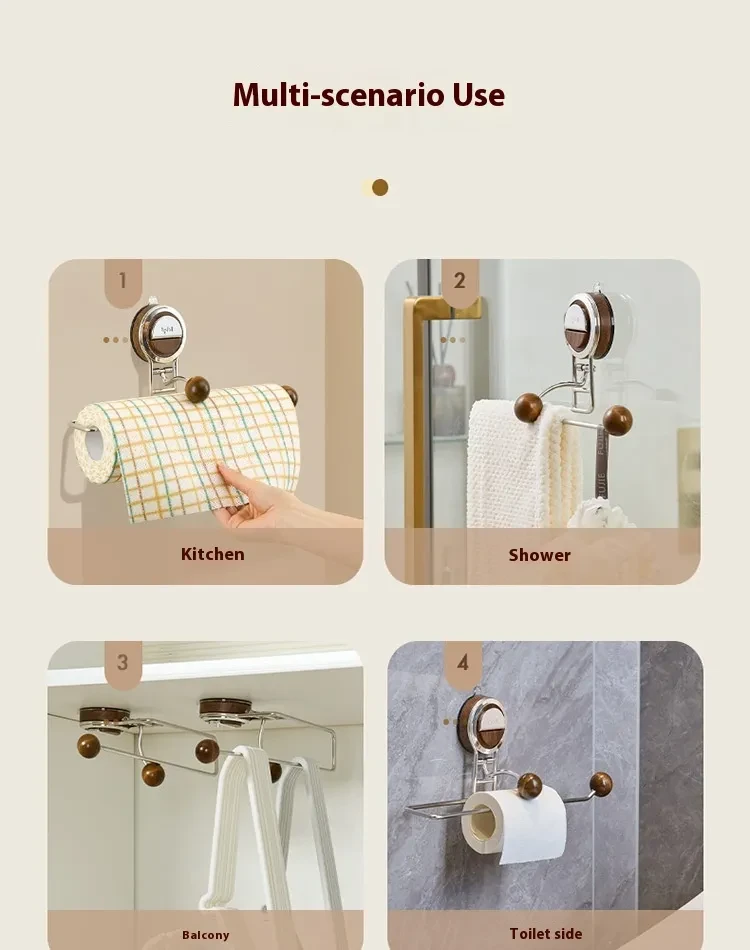 Multi-scenario Use

1

Kitchen

2

Shower

3

Balcony

4

Toilet side