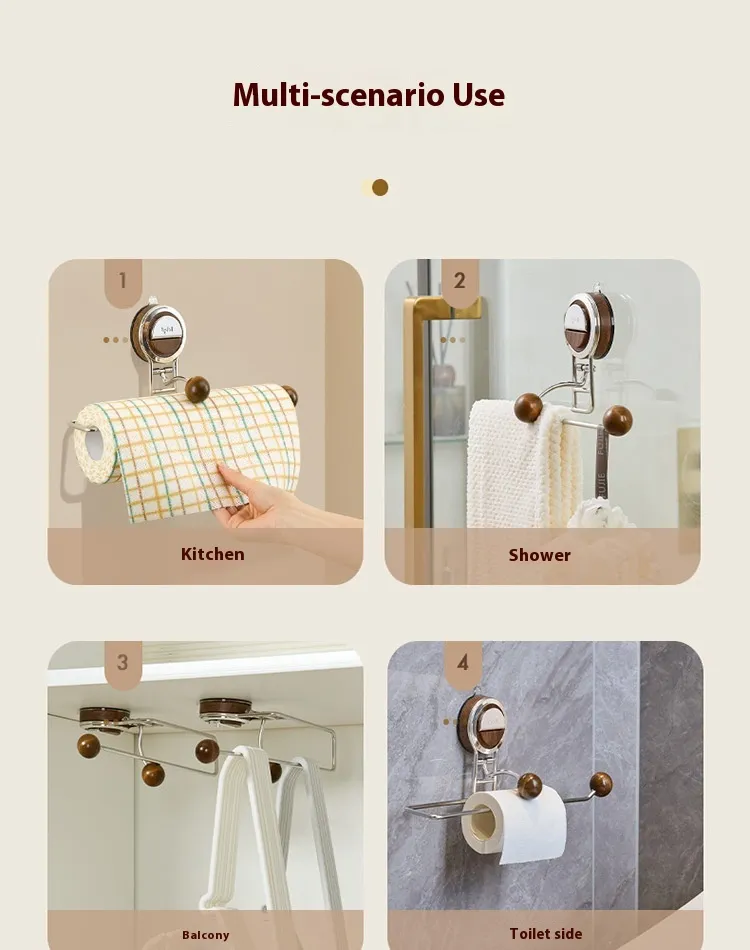 Multi-scenario Use

1

Kitchen

2

Shower

3

Balcony

4

Toilet side