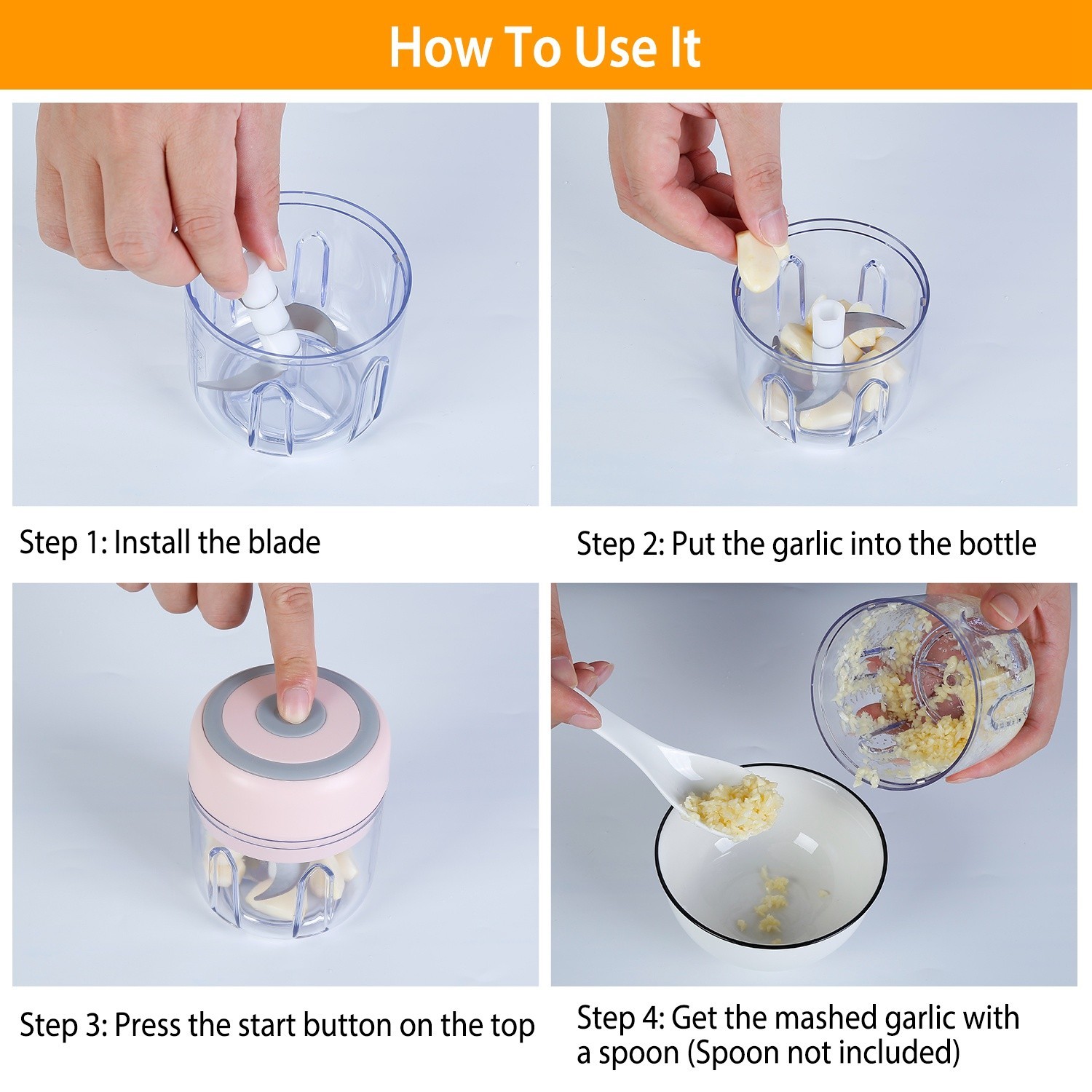 How To Use It

Step 1: Install the blade

Step 2: Put the garlic into the bottle

Step 3: Press the start button on the top

Step 4: Get the mashed garlic with a spoon (Spoon not included)