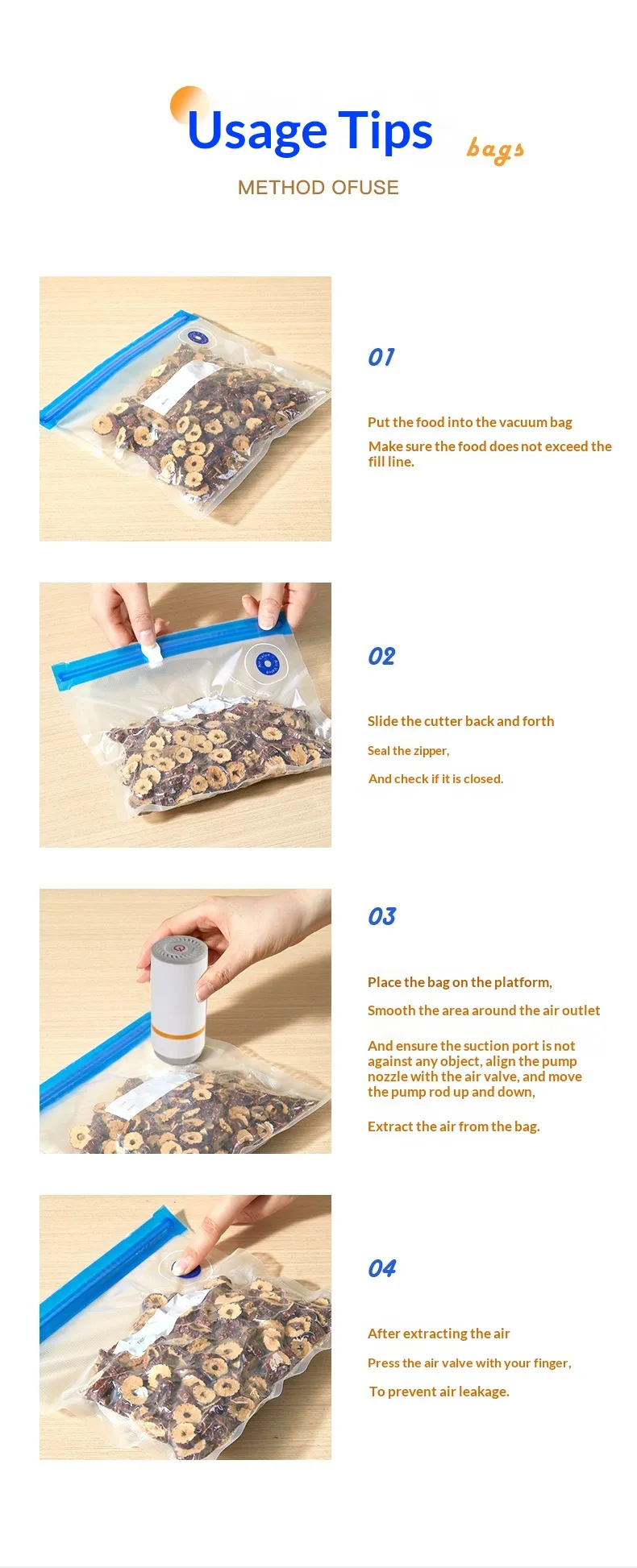 Usage Tips

bags

METHOD OFUSE

01

Put the food into the vacuum bag

Make sure the food does not exceed the fill line.

02

Slide the cutter back and forth

Seal the zipper,

And check if it is closed.

03

Place the bag on the platform,

Smooth the area around the air outlet

And ensure the suction port is not against any object, align the pump nozzle with the air valve, and move the pump rod up and down,

Extract the air from the bag.

04

After extracting the air

Press the air valve with your finger,

To prevent air leakage.