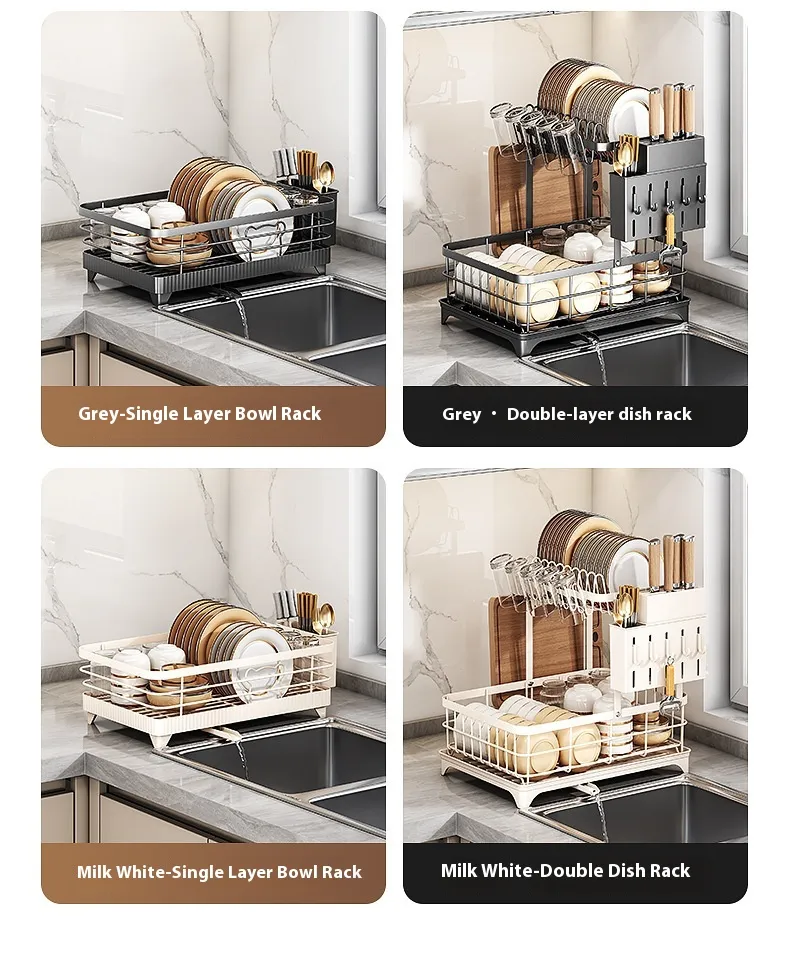 Grey-Single Layer Bowl Rack

Grey · Double-layer dish rack

Milk White-Single Layer Bowl Rack

Milk White-Double Dish Rack