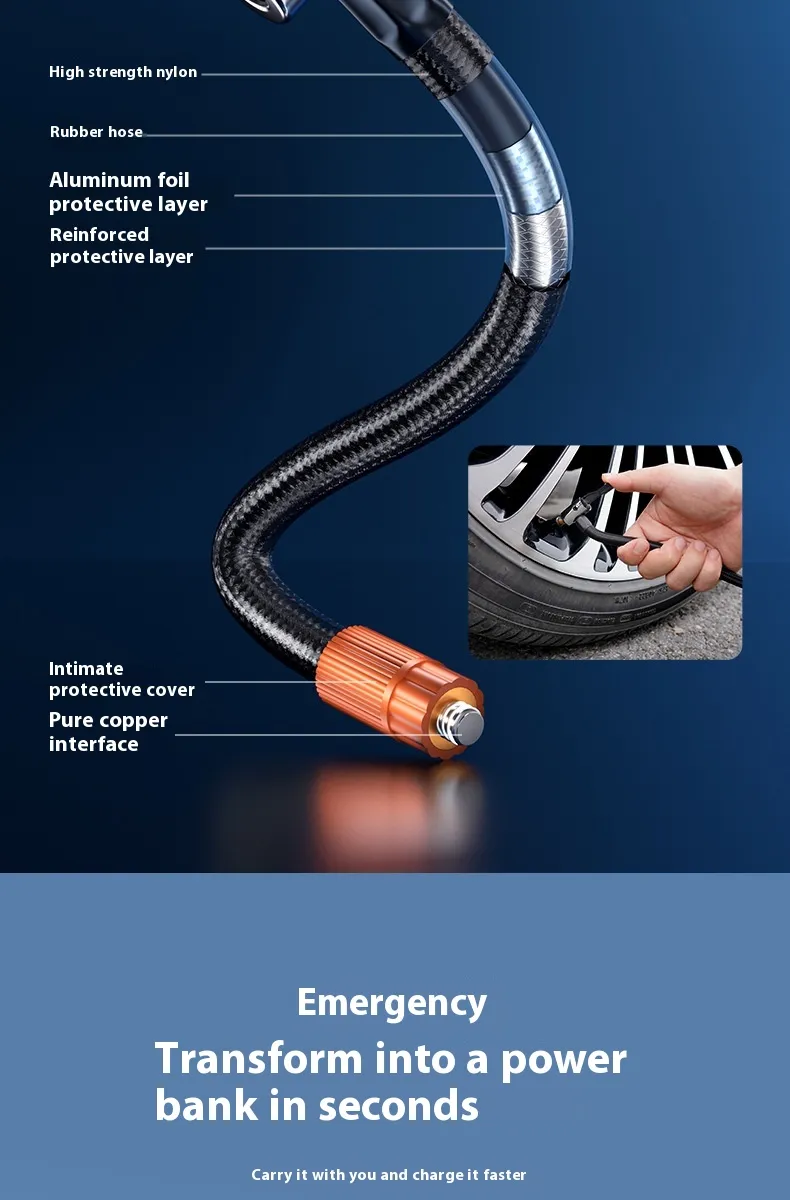 High strength nylon

Rubber hose

Aluminum foil protective layer

Reinforced protective layer

Intimate protective cover

Pure copper interface

Emergency

Transform into a power bank in seconds

Carry it with you and charge it faster