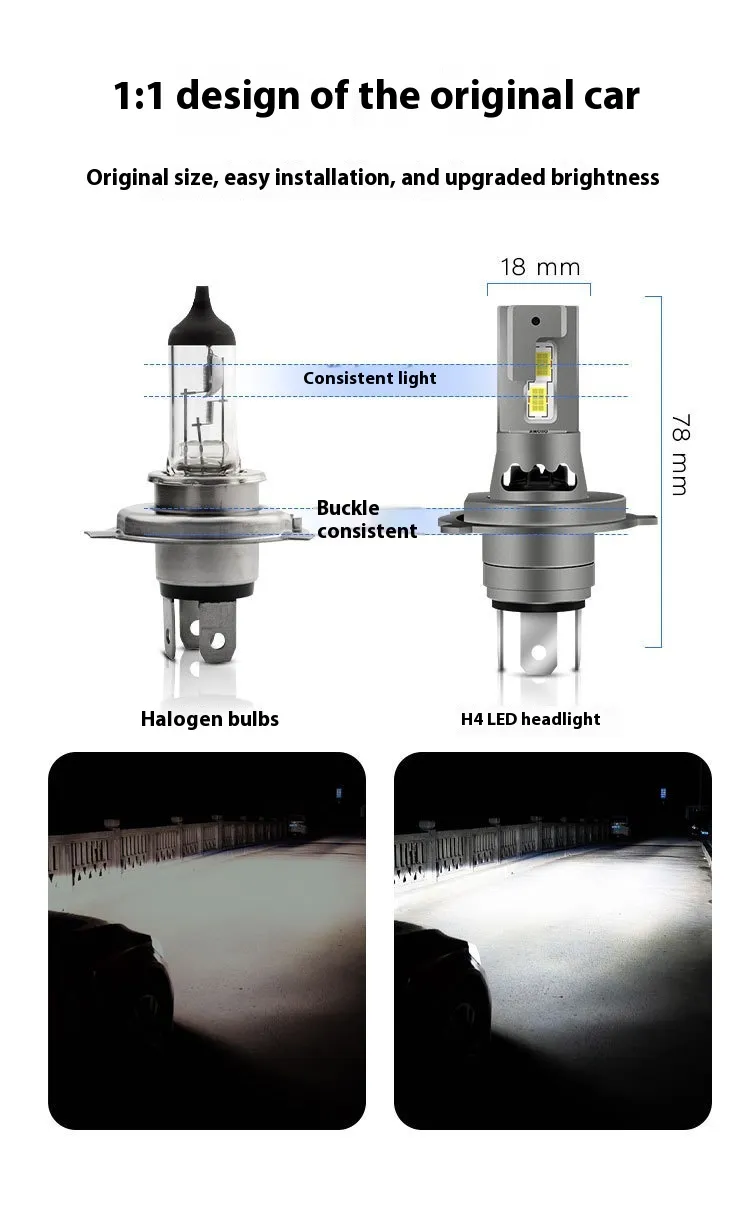 1:1 design of the original car

Original size, easy installation, and upgraded brightness

18 mm

Consistent light

78 mm

Buckle consistent

Halogen bulbs

H4 LED headlight