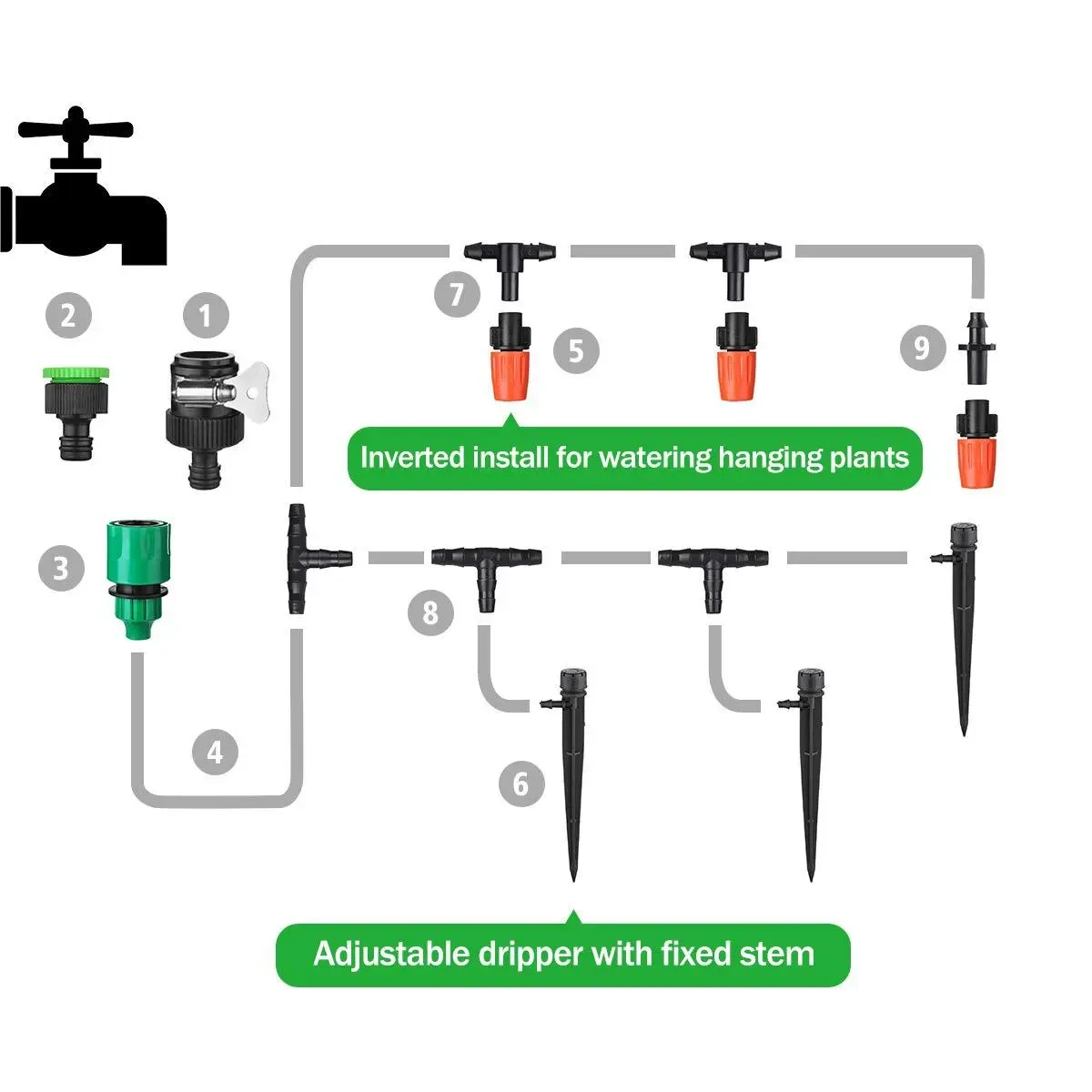 2

1

7

5

9

Inverted install for watering hanging plants

3

8

4

6

Adjustable dripper with fixed stem