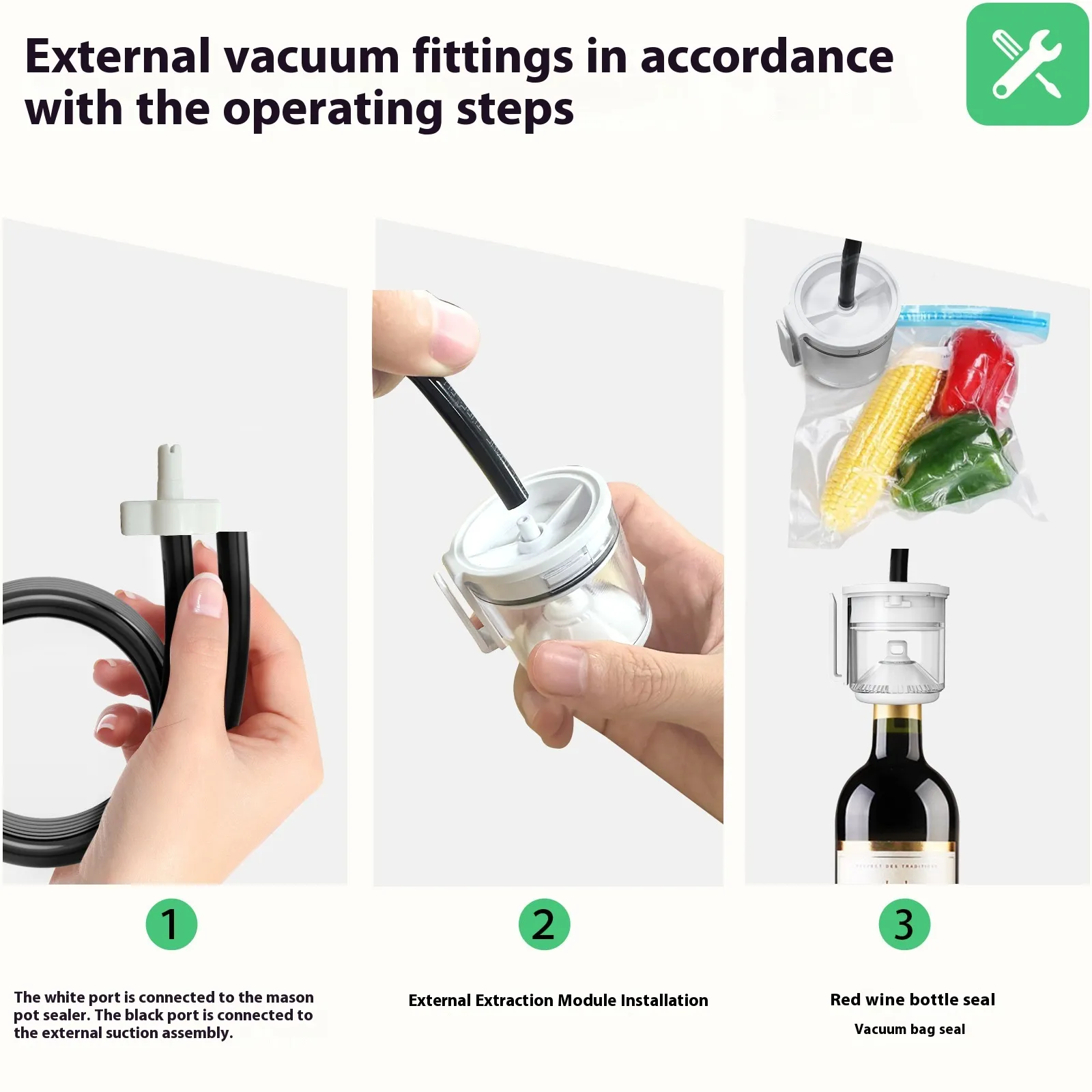 External vacuum fittings in accordance with the operating steps

1

The white port is connected to the mason pot sealer. The black port is connected to the external suction assembly.

2

External Extraction Module Installation

3

Red wine bottle seal

Vacuum bag seal