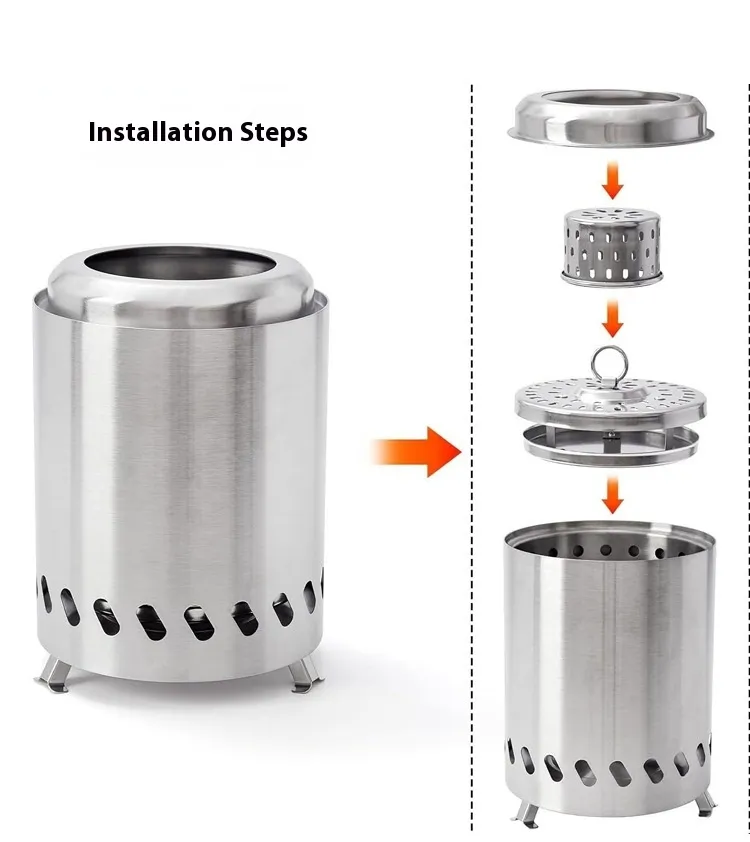 Installation Steps