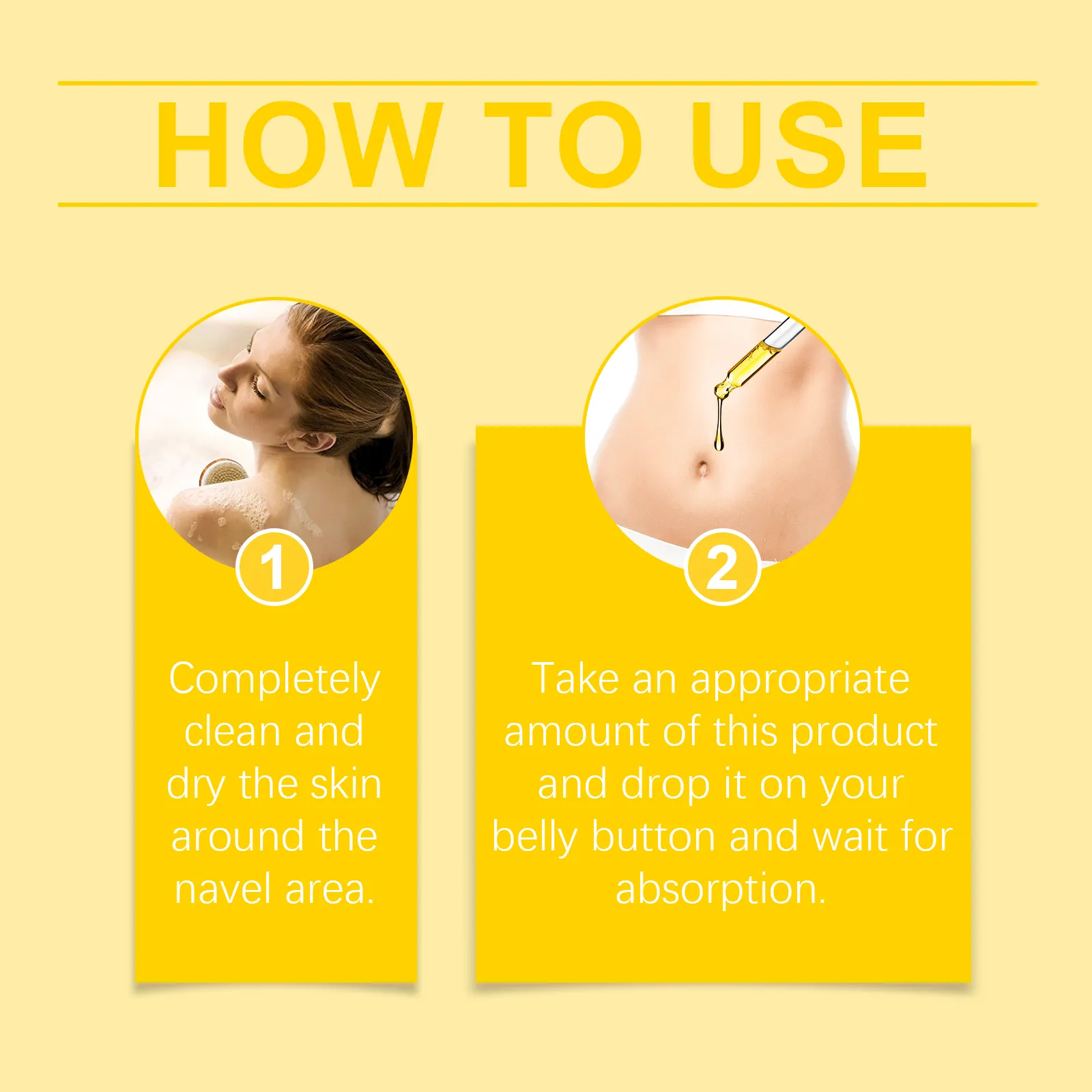 HOW TO USE

1

Completely clean and dry the skin around the navel area.

2

Take an appropriate amount of this product and drop it on your belly button and wait for absorption.